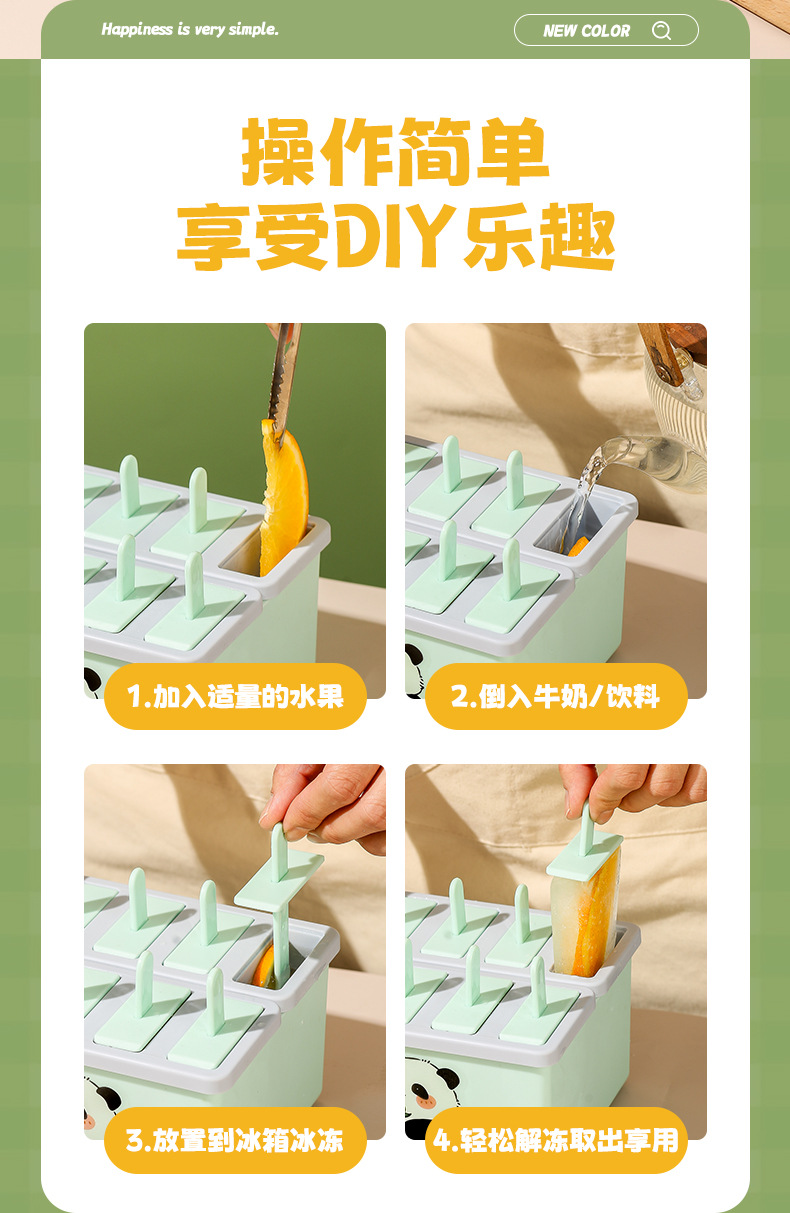 Happiness is very simple.

NEW COLOR

操作简单
享受DIY乐趣

1.加入适量的水果

2.倒入牛奶/饮料

3.放置到冰箱冰冻

4.轻松解冻取出享用