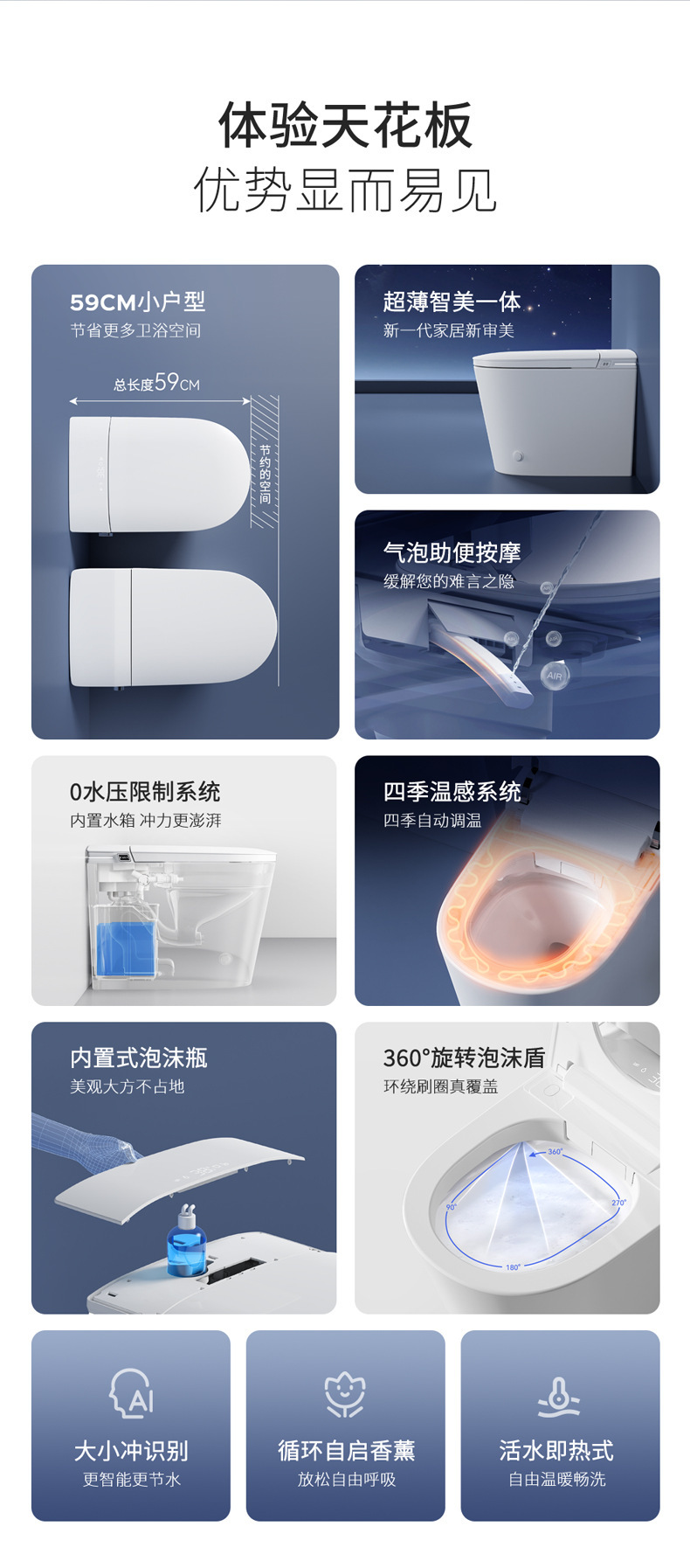 体验天花板
优势显而易见

59CM小户型
节省更多卫浴空间

总长度59CM

节约的空间

超薄智美一体
新一代家居新审美

气泡助便按摩
缓解您的难言之隐

AIR

0水压限制系统
内置水箱 冲力更澎湃

四季温感系统
四季自动调温

内置式泡沫瓶
美观大方不占地

360°旋转泡沫盾
环绕刷圈真覆盖

360°

90°

270°

180°

AI

大小冲识别
更智能更节水

循环自启香薰
放松自由呼吸

活水即热式
自由温暖畅洗