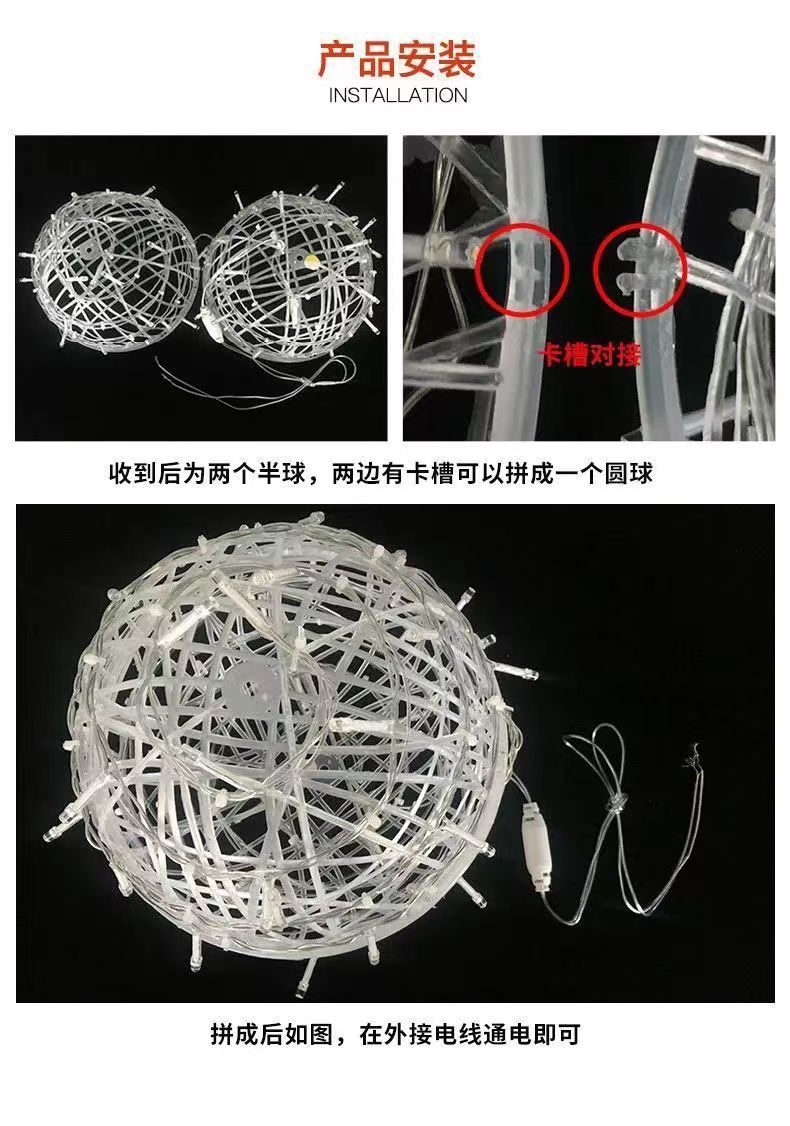 产品安装
INSTALLATION

卡槽对接

收到后为两个半球，两边有卡槽可以拼成一个圆球

拼成后如图，在外接电线通电即可