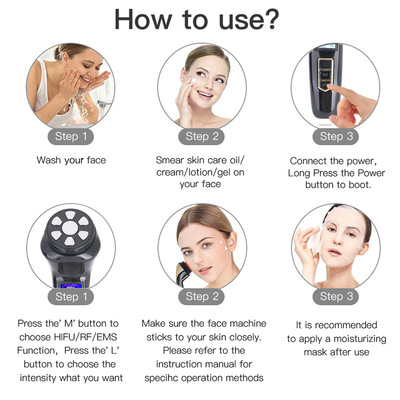 How to use?

Step 1

Wash your face

Step 2

Smear skin care oil/ cream/lotion/gel on your face

Step 3

Connect the power, Long Press the Power button to boot.

Step 1

Press the' M' button to choose HIFU/RF/EMS Function, Press the' L' button to choose the intensity what you want

Step 2

Make sure the face machine sticks to your skin closely. Please refer to the instruction manual for specihc operation methods

Step 3

It is recommended to apply a moisturizing mask after use