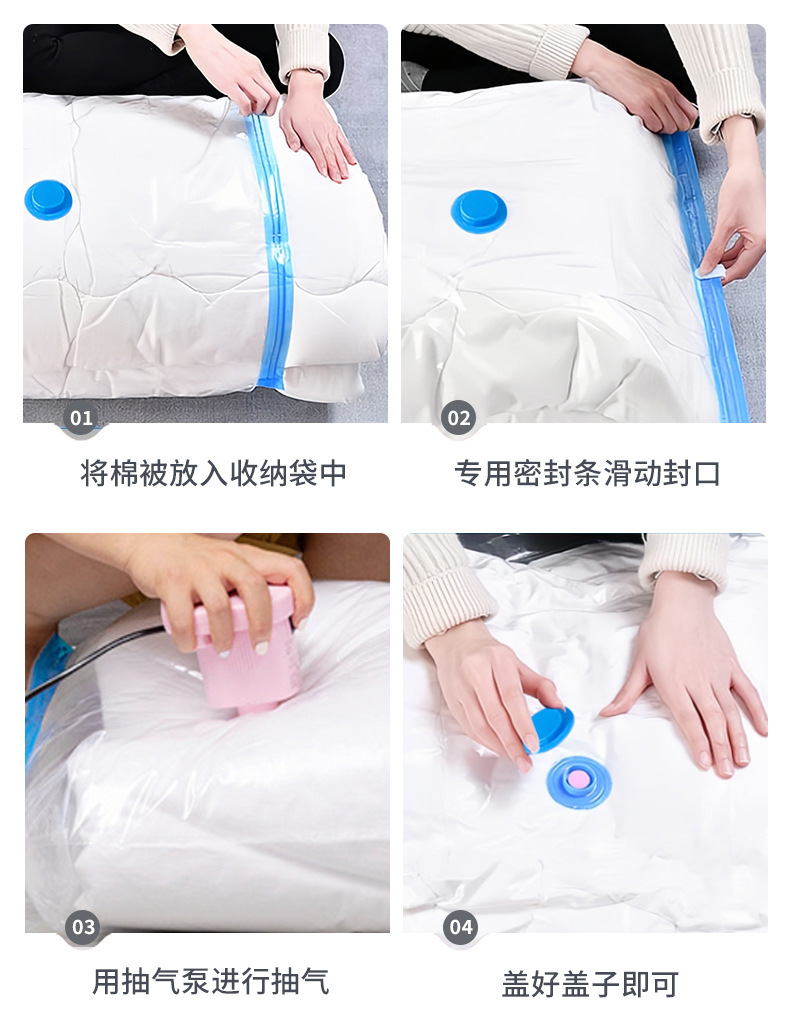 01

将棉被放入收纳袋中

02

专用密封条滑动封口

03

用抽气泵进行抽气

04

盖好盖子即可