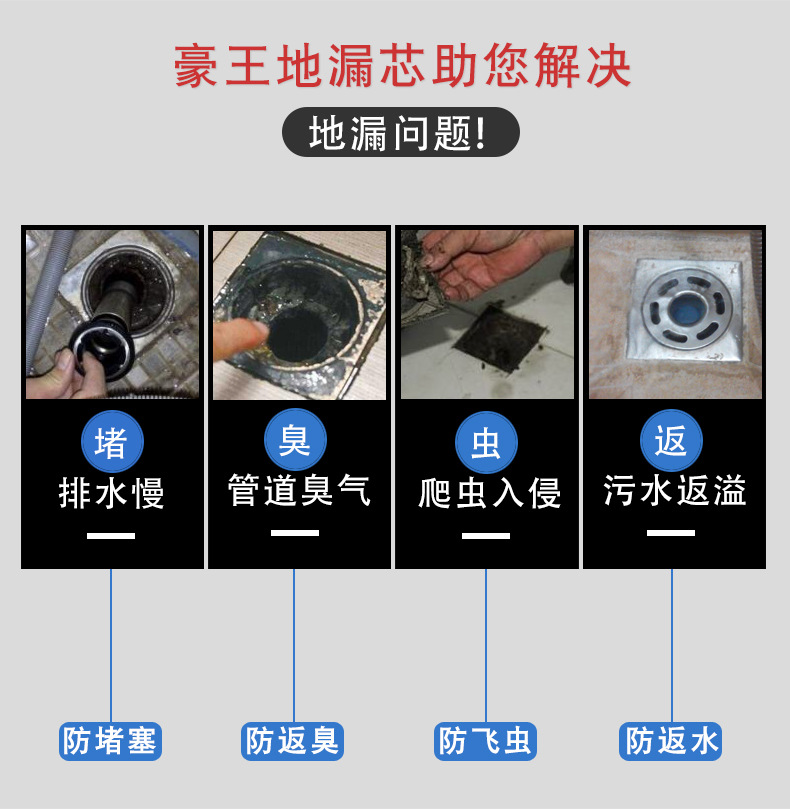 豪王地漏芯助您解决

地漏问题!

堵
排水慢

臭
管道臭气

虫
爬虫入侵

返
污水返溢

防堵塞

防返臭

防飞虫

防返水