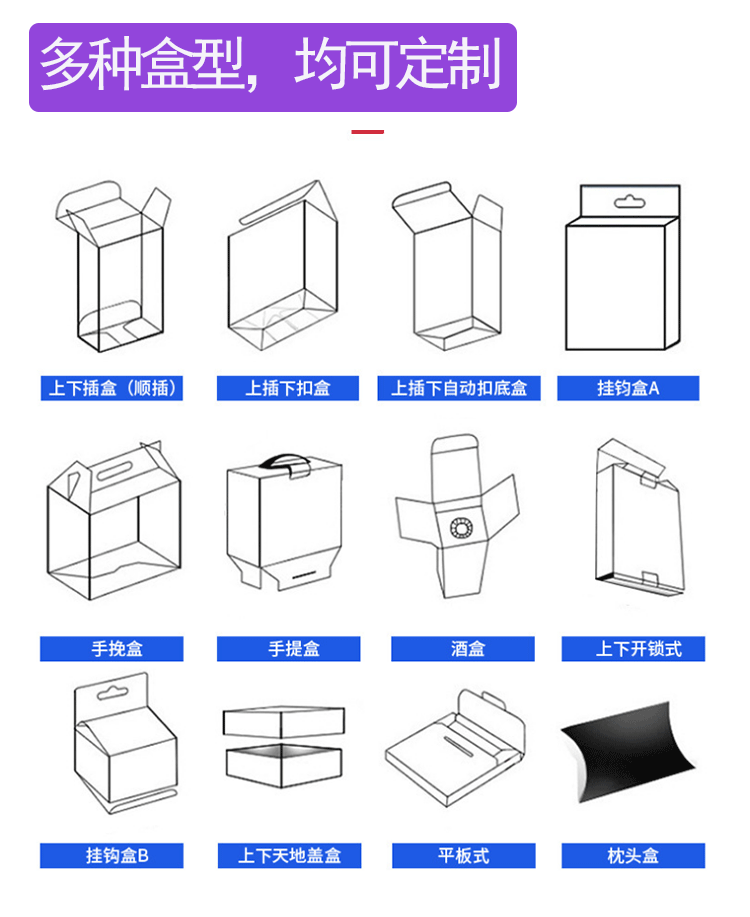 多种盒型，均可定制

上下插盒（顺插）

上插下扣盒

上插下自动扣底盒

挂钩盒A

手挽盒

手提盒

酒盒

上下开锁式

挂钩盒B

上下天地盖盒

平板式

枕头盒