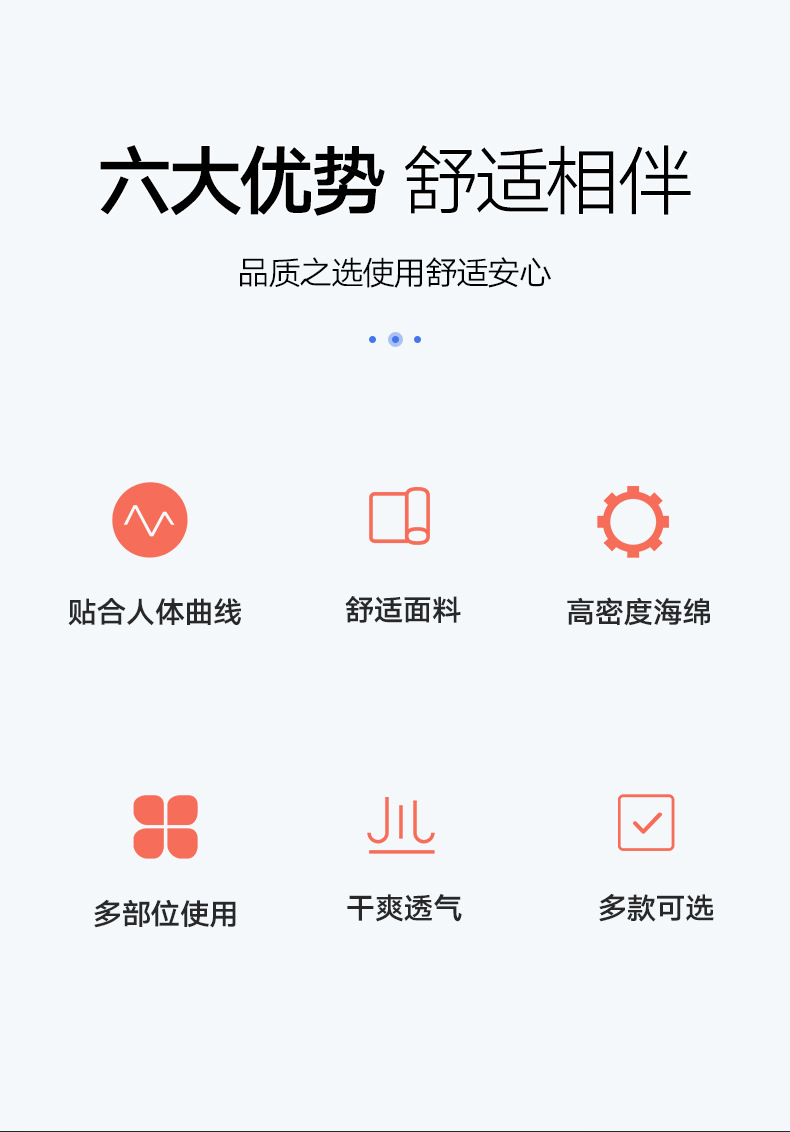 六大优势 舒适相伴

品质之选使用舒适安心

贴合人体曲线

舒适面料

高密度海绵

多部位使用

干爽透气

多款可选