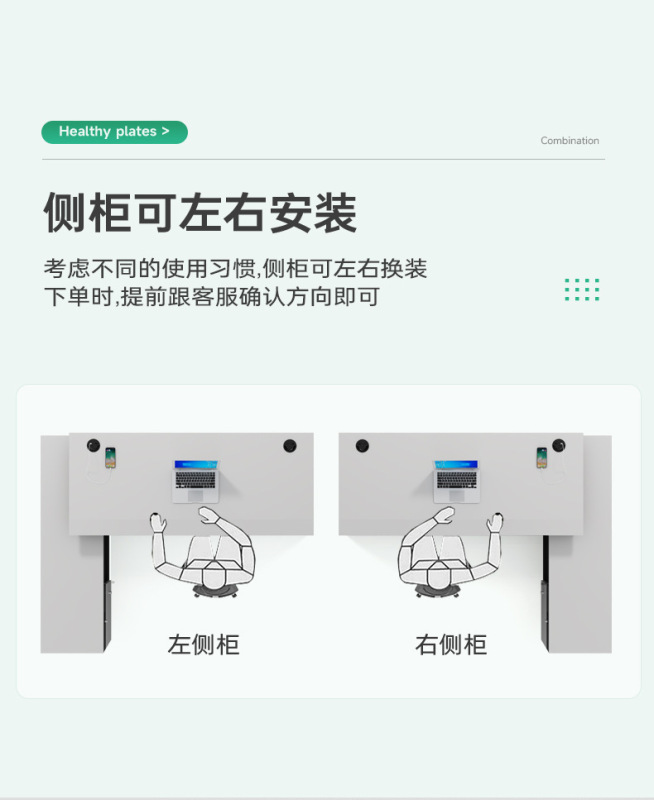 Healthy plates >

Combination

侧柜可左右安装

考虑不同的使用习惯,侧柜可左右换装
下单时,提前跟客服确认方向即可

左侧柜

右侧柜