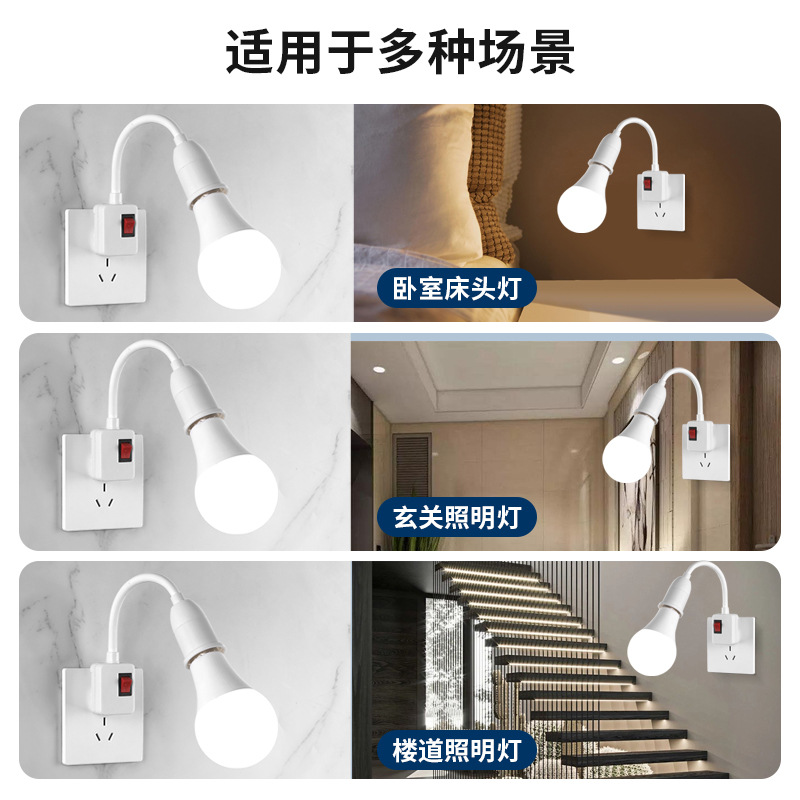 适用于多种场景

卧室床头灯

玄关照明灯

楼道照明灯