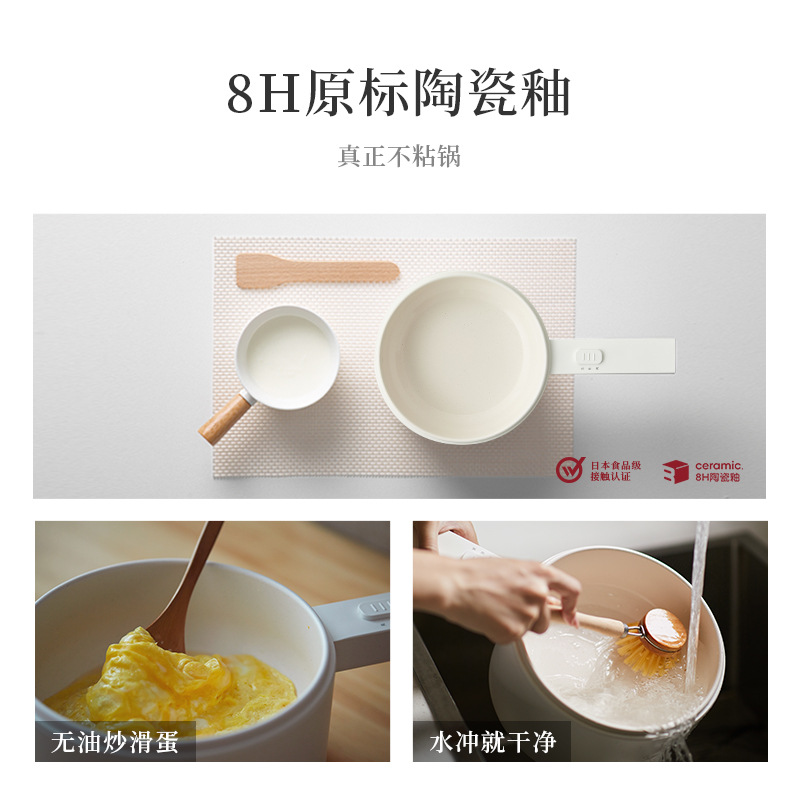 8H原标陶瓷釉

真正不粘锅

日本食品级
接触认证

ceramic.
8H陶瓷釉

无油炒滑蛋

水冲就干净