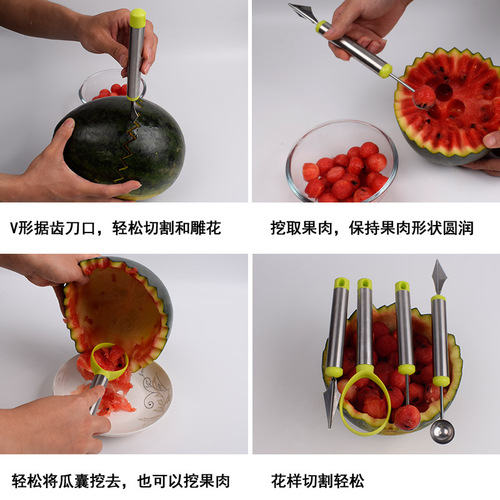 V形据齿刀口，轻松切割和雕花

挖取果肉，保持果肉形状圆润

轻松将瓜囊挖去，也可以挖果肉

花样切割轻松