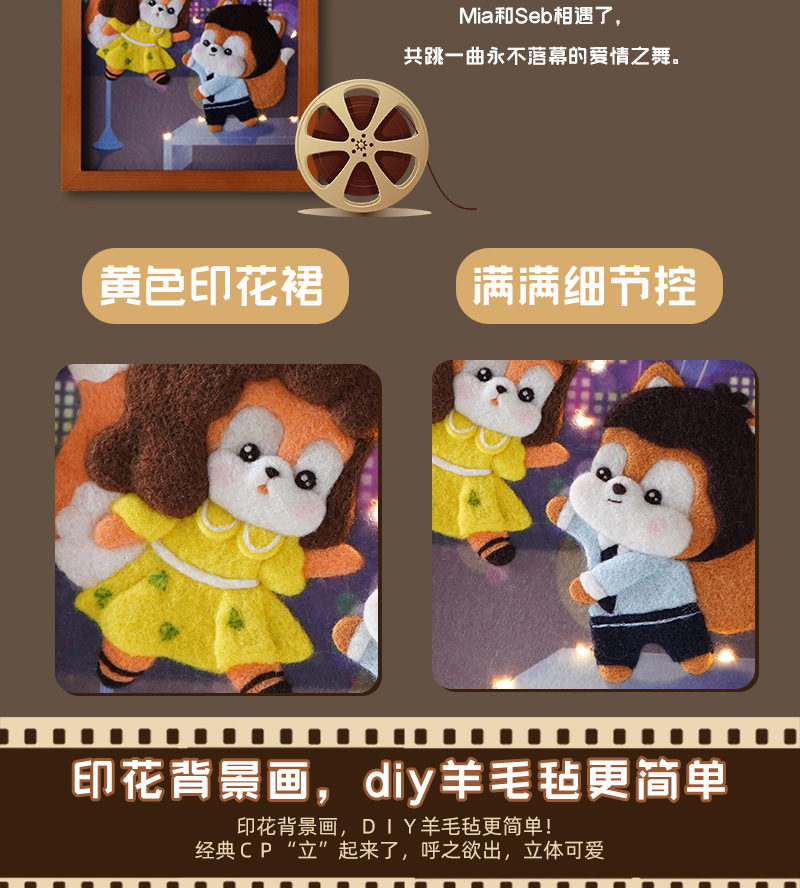 Mia和Seb相遇了，

共跳一曲永不落幕的爱情之舞。

黄色印花裙

满满细节控

印花背景画，diy羊毛毡更简单

印花背景画，DIY羊毛毡更简单！
经典CP“立”起来了，呼之欲出，立体可爱