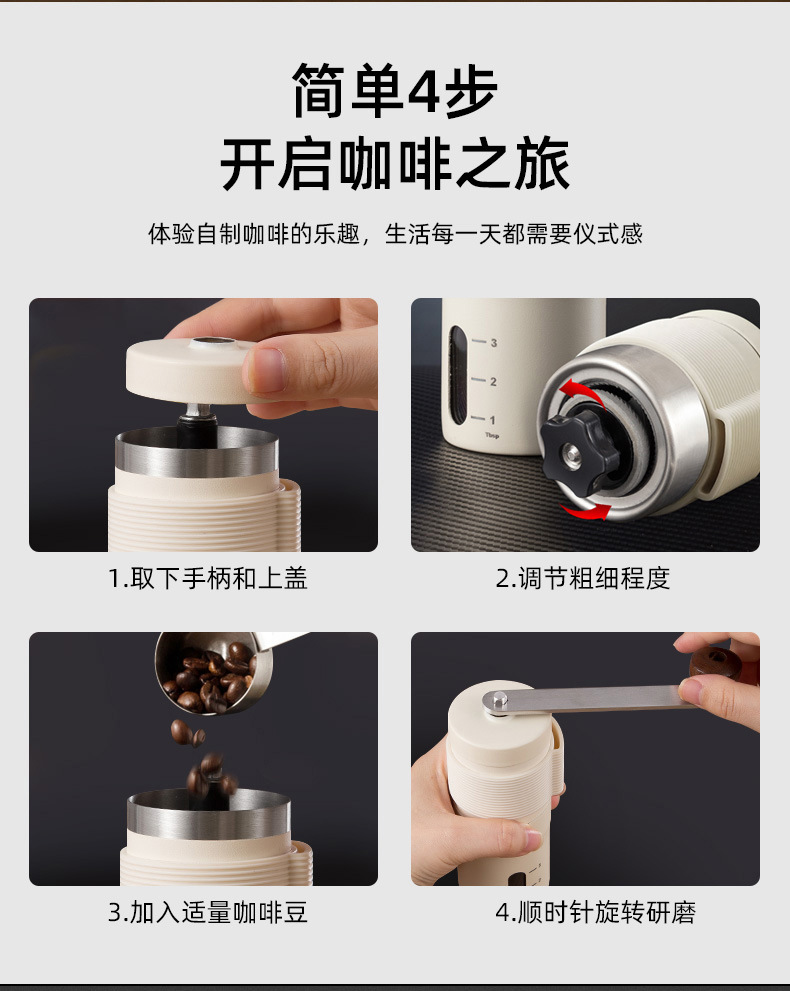 简单4步
开启咖啡之旅

体验自制咖啡的乐趣，生活每一天都需要仪式感

3
2
1
Tbsp

1.取下手柄和上盖

2.调节粗细程度

3.加入适量咖啡豆

4.顺时针旋转研磨