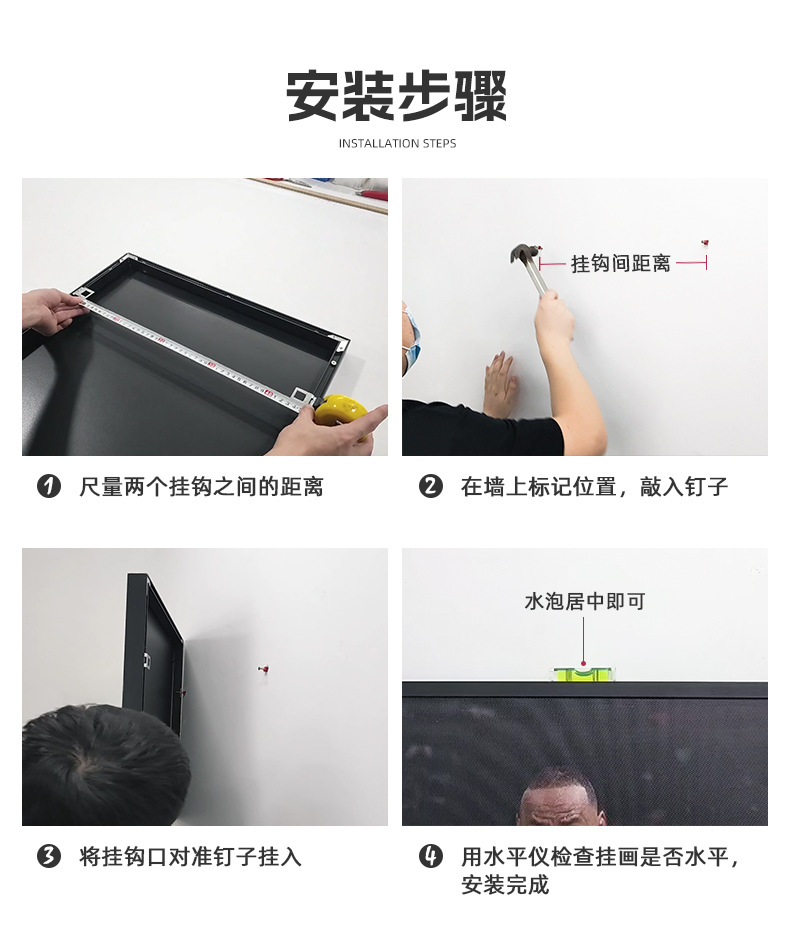 安装步骤

INSTALLATION STEPS

挂钩间距离

❶ 尺量两个挂钩之间的距离

❷ 在墙上标记位置，敲入钉子

水泡居中即可

❸ 将挂钩口对准钉子挂入

❹ 用水平仪检查挂画是否水平，安装完成