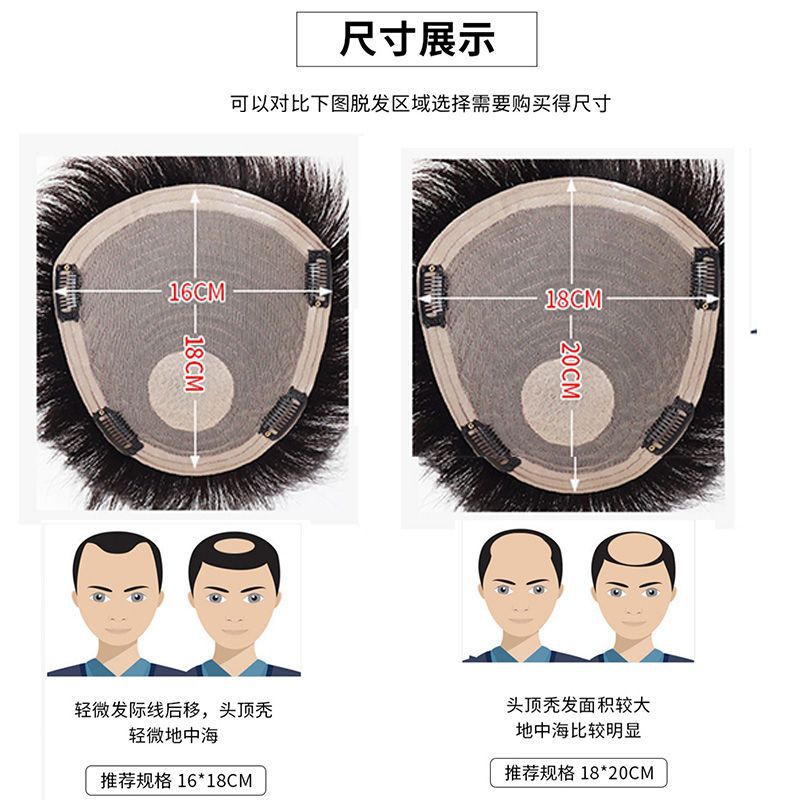 尺寸展示

可以对比下图脱发区域选择需要购买得尺寸

16CM

18CM

轻微发际线后移，头顶秃
轻微地中海

推荐规格 16*18CM

18CM

20CM

头顶秃发面积较大
地中海比较明显

推荐规格 18*20CM