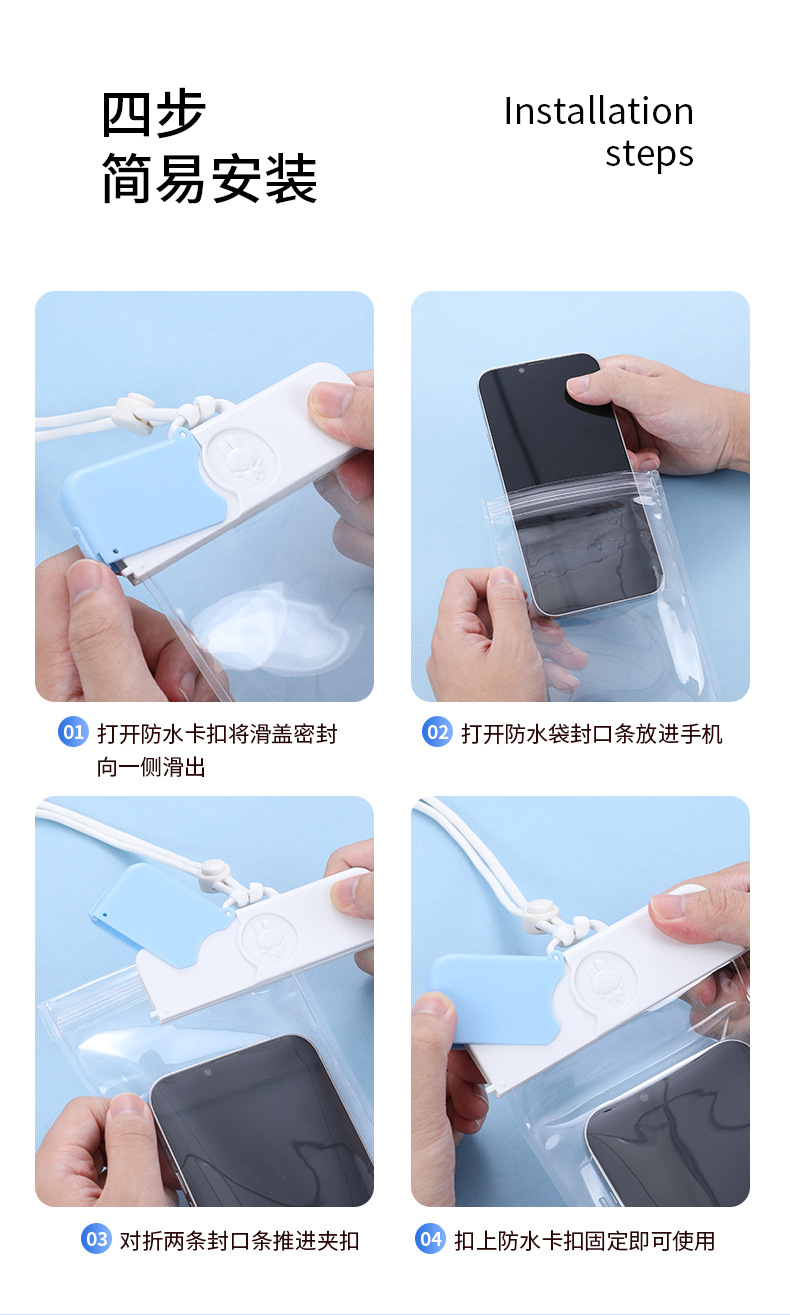 四步
简易安装

Installation
steps

01 打开防水卡扣将滑盖密封向一侧滑出

02 打开防水袋封口条放进手机

03 对折两条封口条推进夹扣

04 扣上防水卡扣固定即可使用