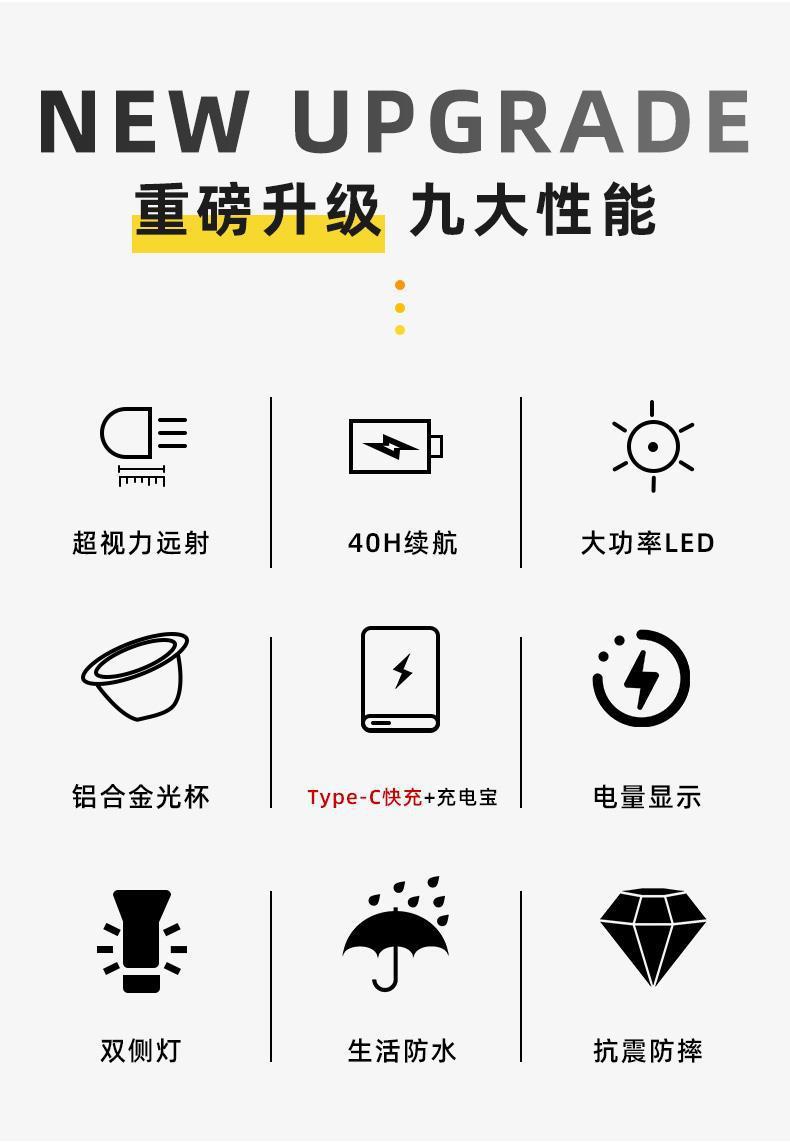 NEW UPGRADE

重磅升级 九大性能

超视力远射

40H续航

大功率LED

铝合金光杯

Type-C快充+充电宝

电量显示

双侧灯

生活防水

抗震防摔