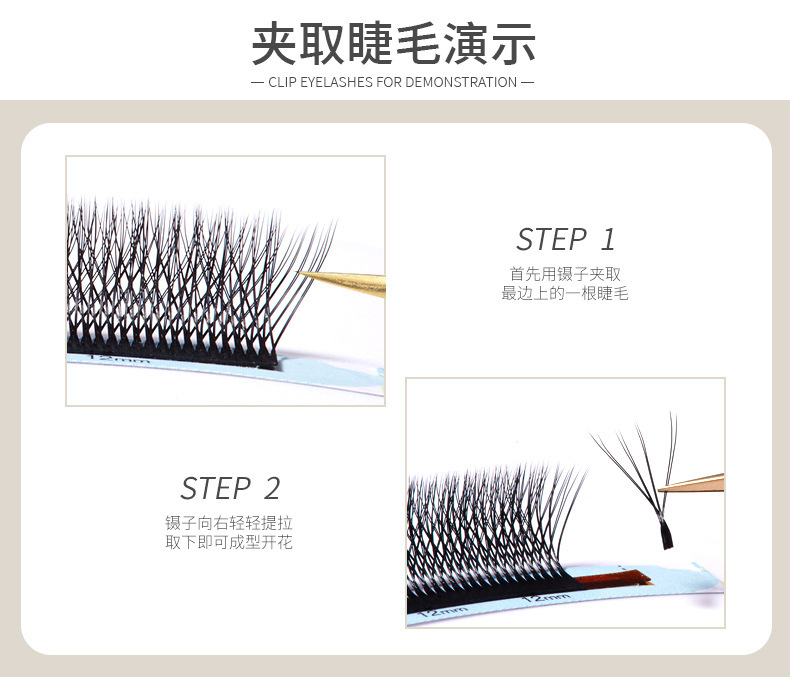 夹取睫毛演示

— CLIP EYELASHES FOR DEMONSTRATION —

12mm

STEP 1

首先用镊子夹取
最边上的一根睫毛

STEP 2

镊子向右轻轻提拉
取下即可成型开花

12mm

12mm