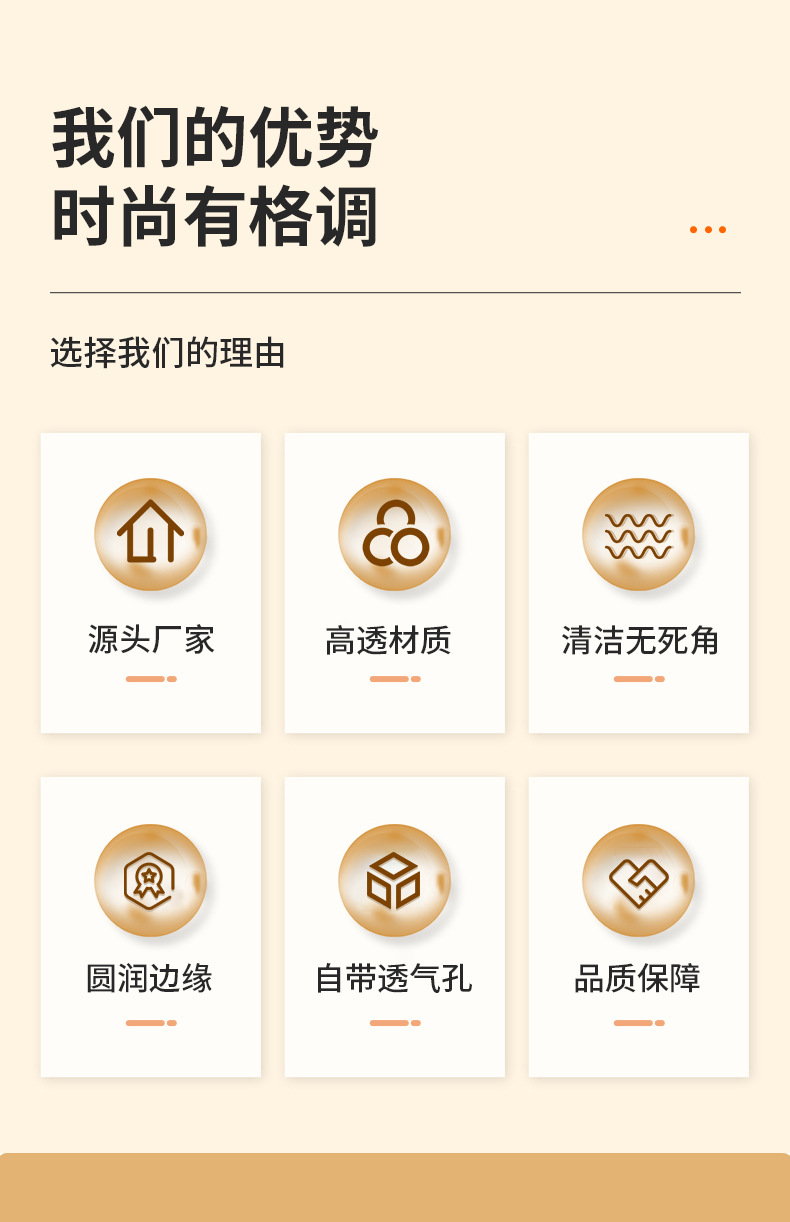 我们的优势
时尚有格调

选择我们的理由

源头厂家

高透材质

清洁无死角

圆润边缘

自带透气孔

品质保障