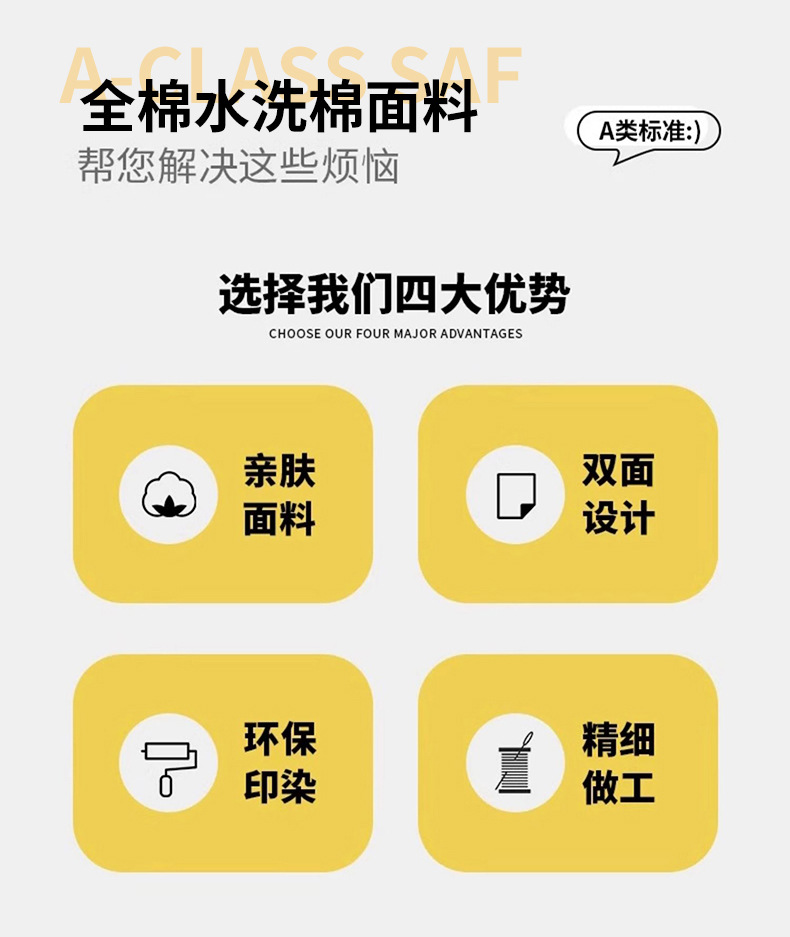 A-CLASS SAF

全棉水洗棉面料

帮您解决这些烦恼

A类标准:)

选择我们四大优势

CHOOSE OUR FOUR MAJOR ADVANTAGES

亲肤
面料

双面
设计

环保
印染

精细
做工