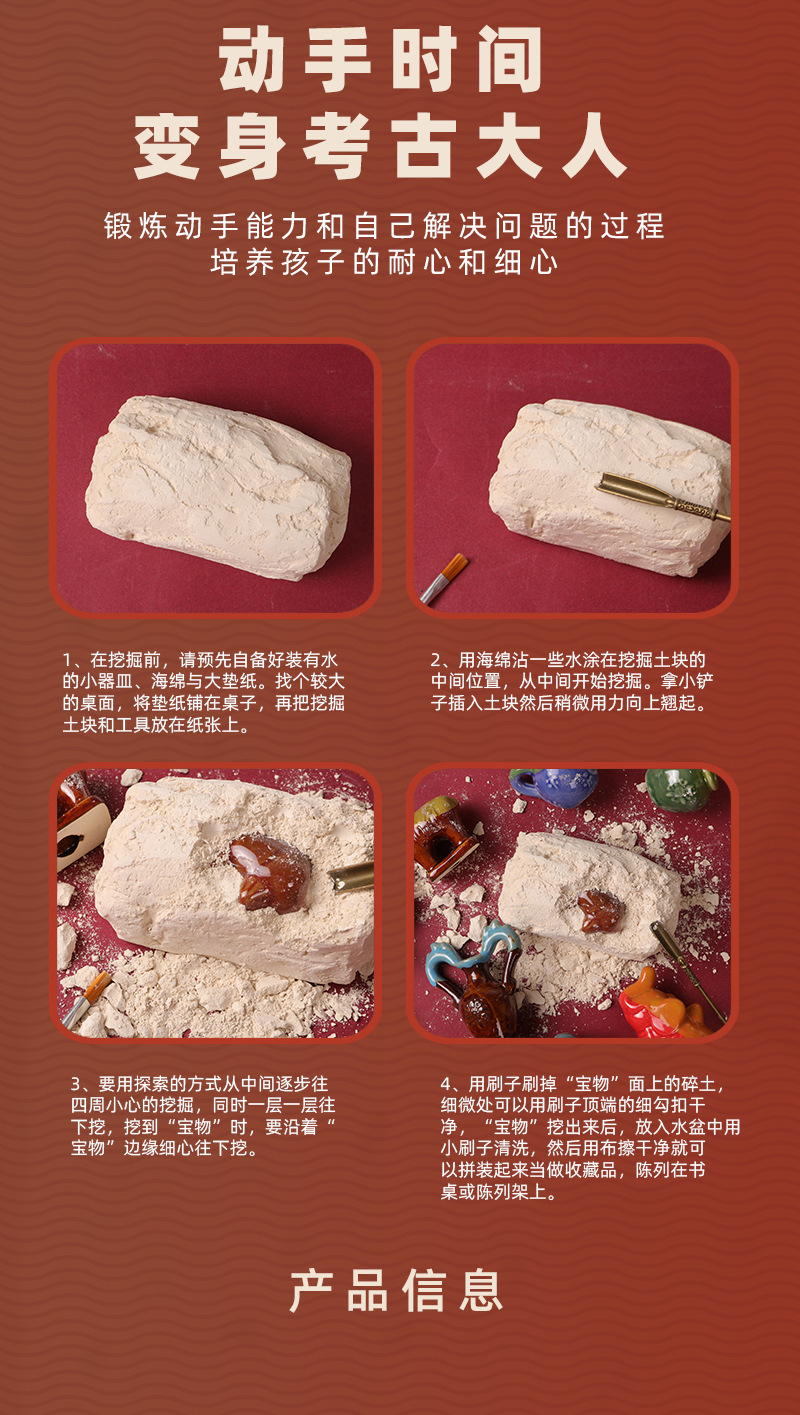 动手时间
变身考古大人

锻炼动手能力和自己解决问题的过程
培养孩子的耐心和细心

1、在挖掘前，请预先自备好装有水的小器皿、海绵与大垫纸。找个较大的桌面，将垫纸铺在桌子，再把挖掘土块和工具放在纸张上。

2、用海绵沾一些水涂在挖掘土块的中间位置，从中间开始挖掘。拿小铲子插入土块然后稍微用力向上翘起。

3、要用探索的方式从中间逐步往四周小心的挖掘，同时一层一层往下挖，挖到“宝物”时，要沿着“宝物”边缘细心往下挖。

4、用刷子刷掉“宝物”面上的碎土，细微处可以用刷子顶端的细勾扣干净，“宝物”挖出来后，放入水盆中用小刷子清洗，然后用布擦干净就可以拼装起来当做收藏品，陈列在书桌或陈列架上。

产品信息