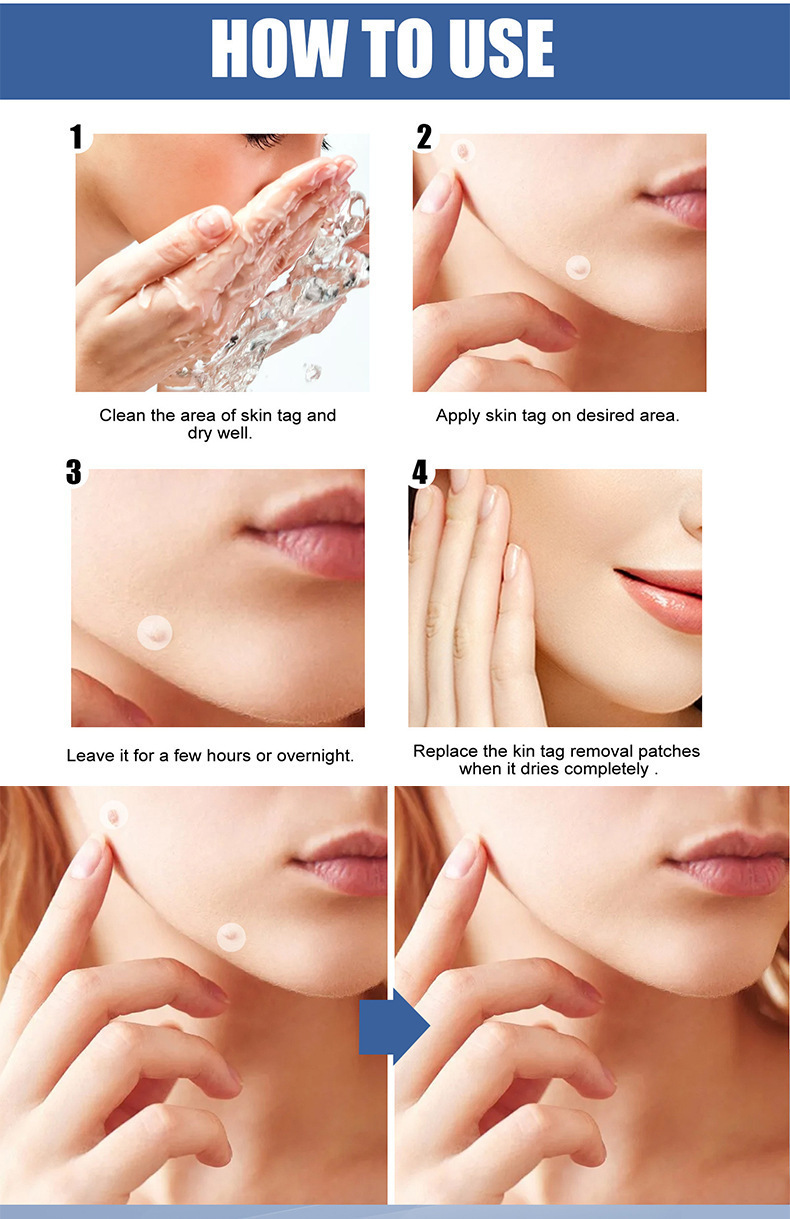 HOW TO USE

1

Clean the area of skin tag and dry well.

2

Apply skin tag on desired area.

3

Leave it for a few hours or overnight.

4

Replace the kin tag removal patches when it dries completely .