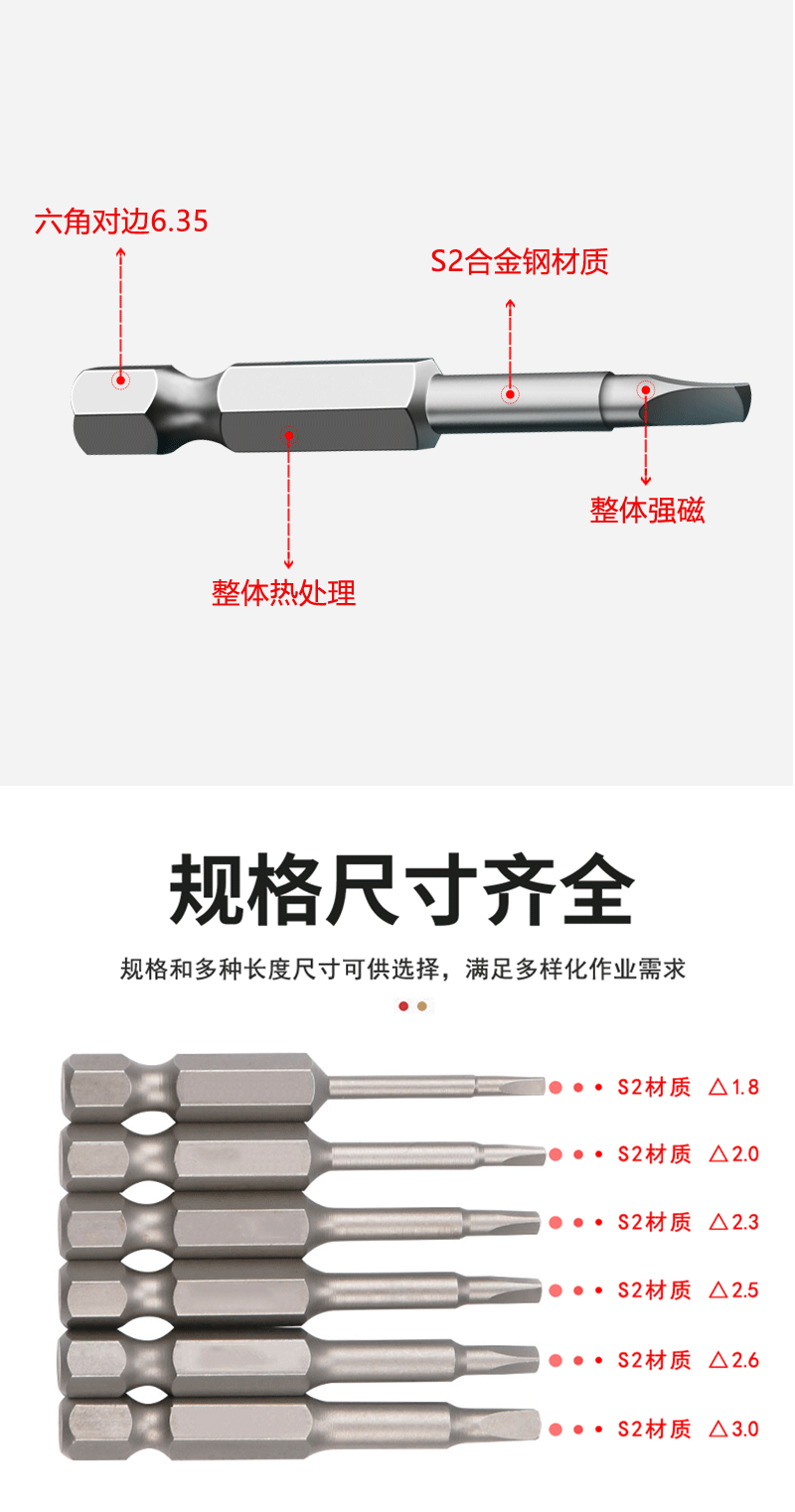 六角对边6.35

S2合金钢材质

整体强磁

整体热处理

规格尺寸齐全

规格和多种长度尺寸可供选择，满足多样化作业需求

S2材质 △1.8

S2材质 △2.0

S2材质 △2.3

S2材质 △2.5

S2材质 △2.6

S2材质 △3.0