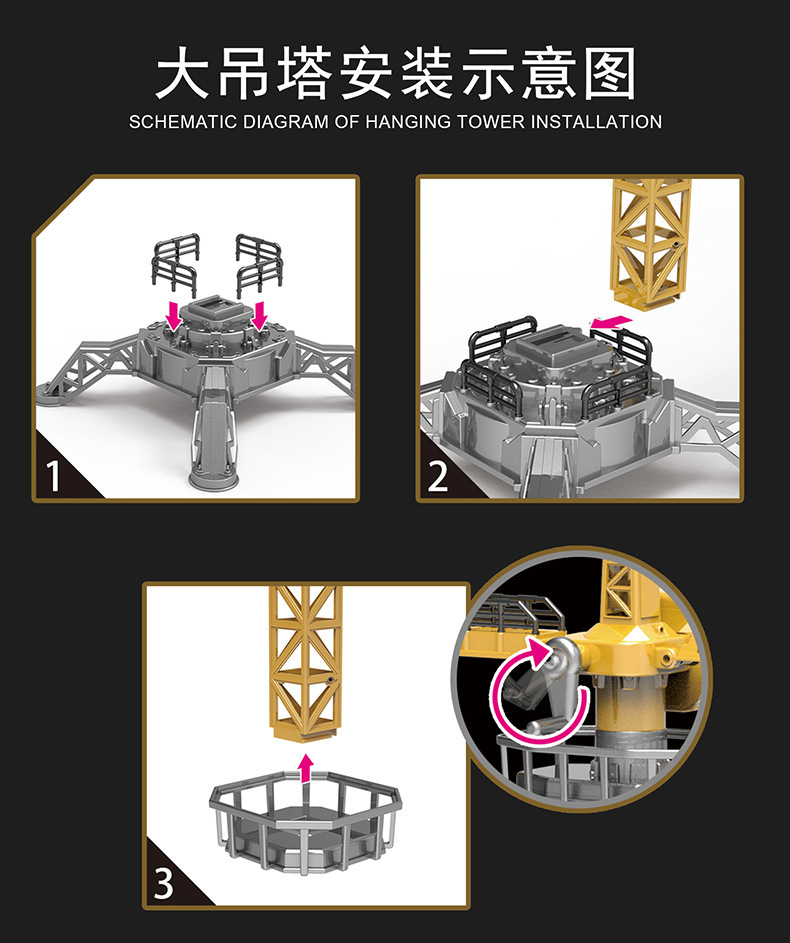 大吊塔安装示意图
SCHEMATIC DIAGRAM OF HANGING TOWER INSTALLATION

1

2

3