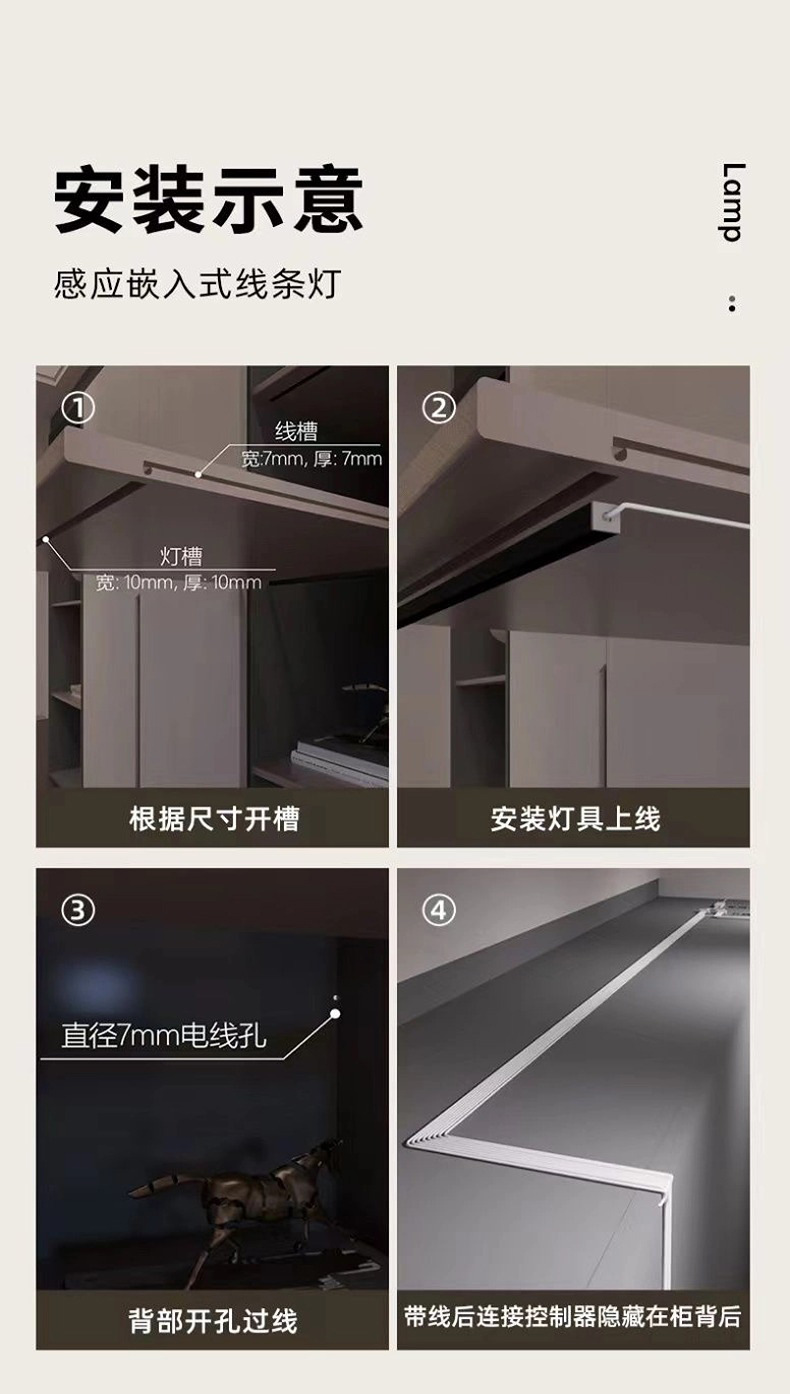 安装示意

感应嵌入式线条灯

Lamp

:

①

线槽
宽:7mm, 厚: 7mm

灯槽
宽: 10mm, 厚: 10mm

根据尺寸开槽

②

安装灯具上线

③

直径7mm电线孔

背部开孔过线

④

带线后连接控制器隐藏在柜背后