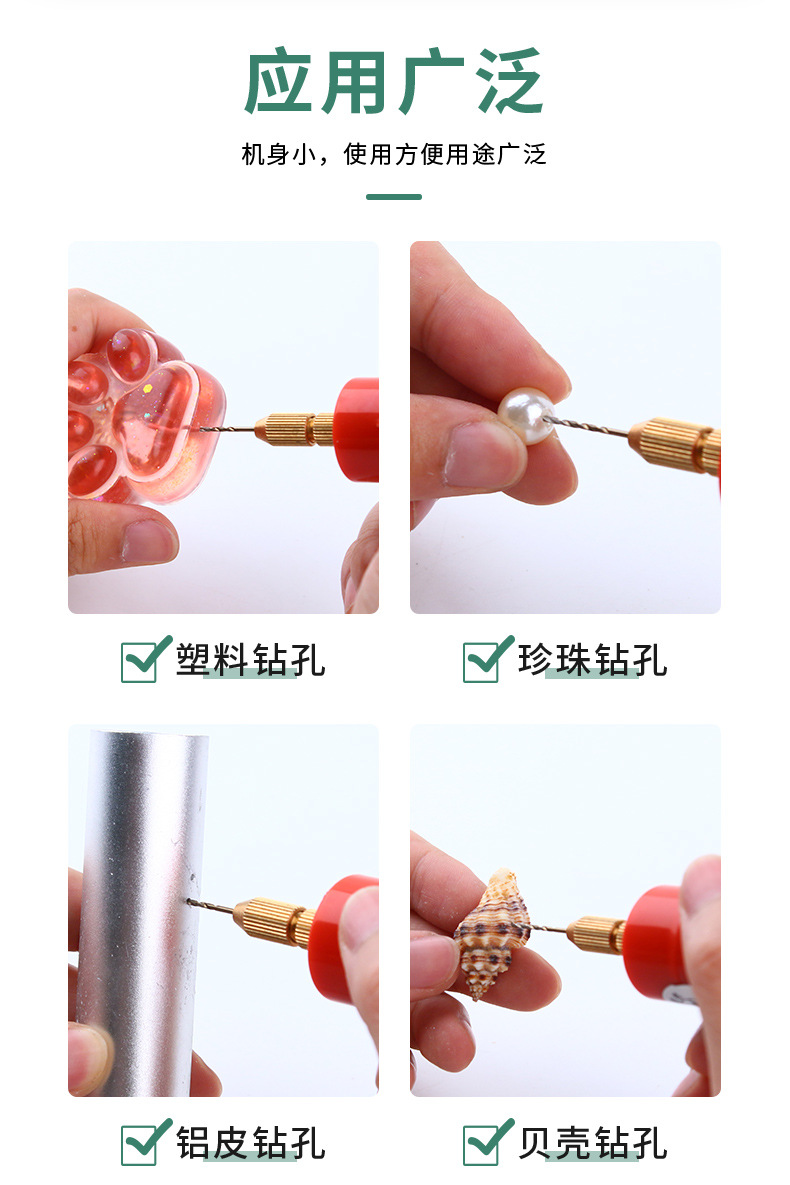 应用广泛

机身小，使用方便用途广泛

塑料钻孔

珍珠钻孔

铝皮钻孔

贝壳钻孔