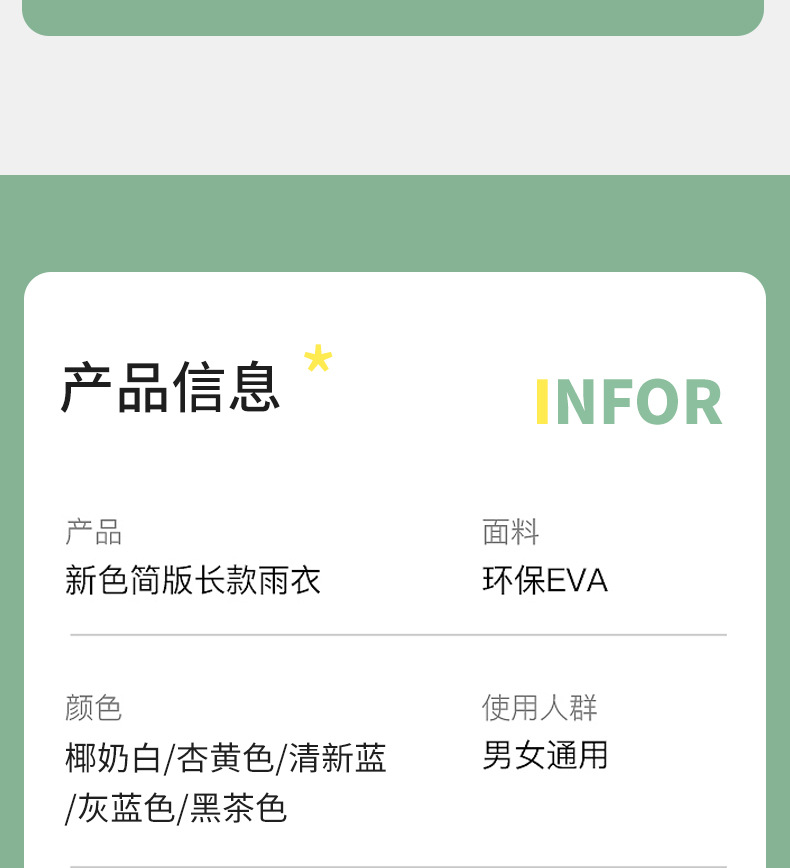 产品信息 *

INFOR

产品
新色简版长款雨衣

面料
环保EVA

颜色
椰奶白/杏黄色/清新蓝/灰蓝色/黑茶色

使用人群
男女通用