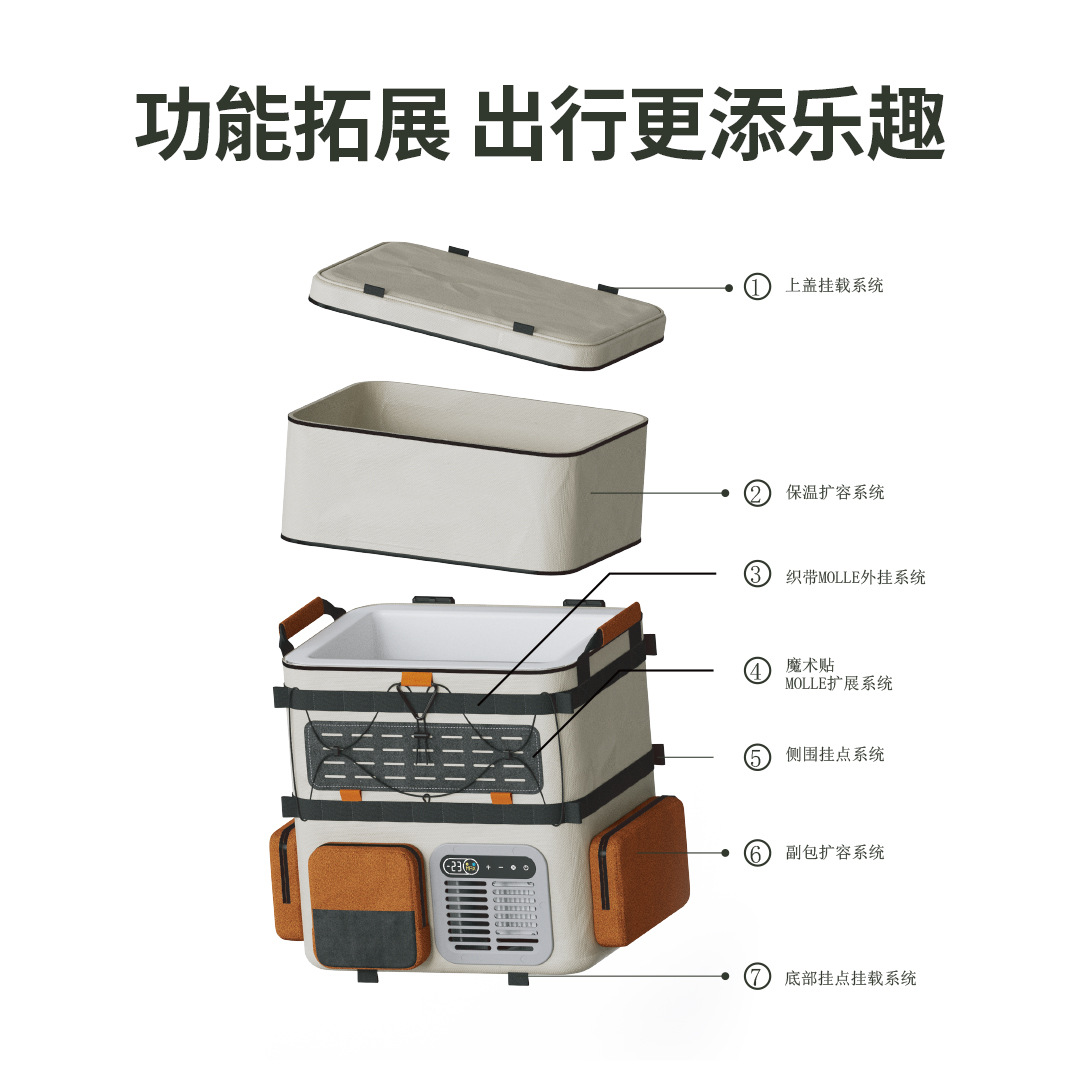 功能拓展 出行更添乐趣

① 上盖挂载系统

② 保温扩容系统

③ 织带MOLLE外挂系统

④ 魔术贴 MOLLE扩展系统

⑤ 侧围挂点系统

⑥ 副包扩容系统

⑦ 底部挂点挂载系统

-23