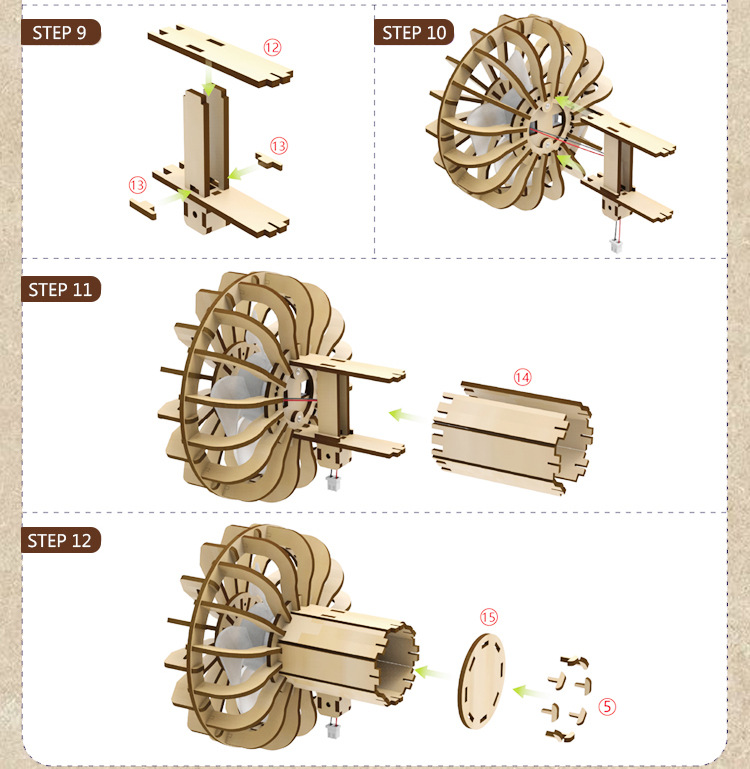 STEP 9

⑫

⑬

⑬

STEP 10

STEP 11

⑭

STEP 12

⑮

⑤