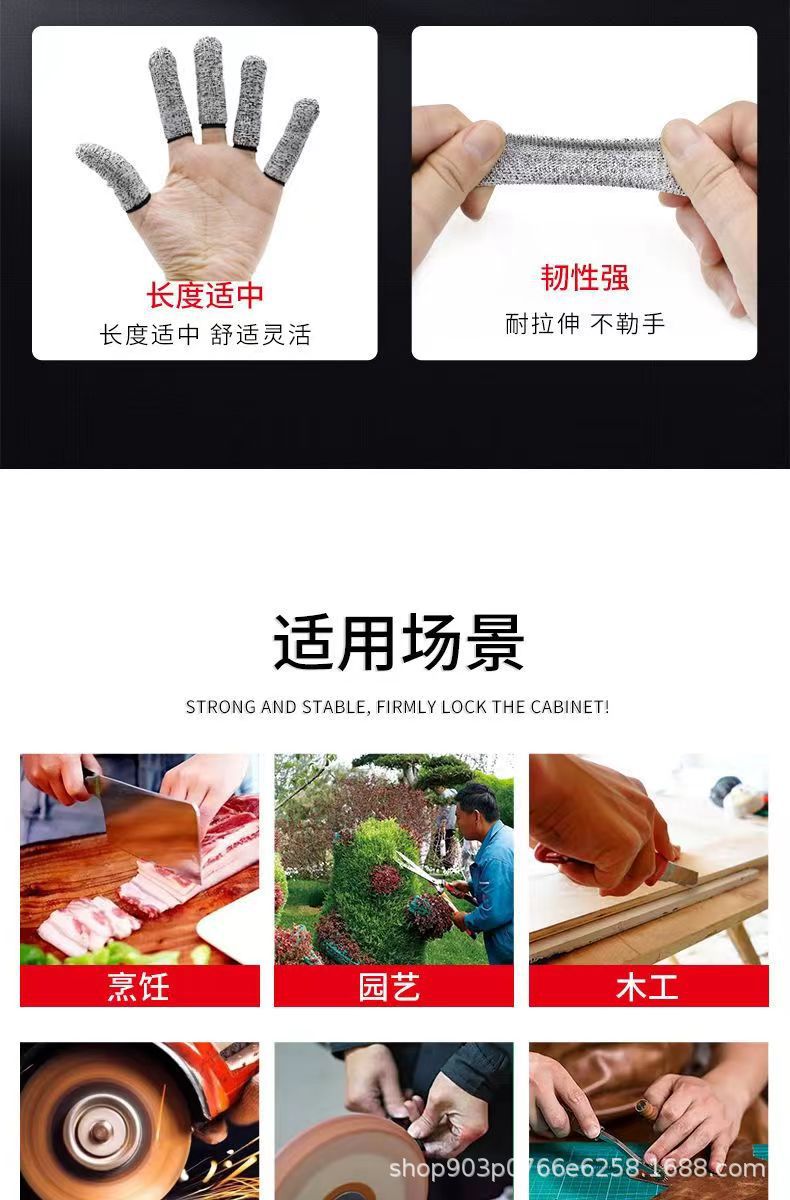 长度适中
长度适中 舒适灵活

韧性强
耐拉伸 不勒手

适用场景

STRONG AND STABLE, FIRMLY LOCK THE CABINET!

烹饪

园艺

木工

shop903p0766e6258.1688.com