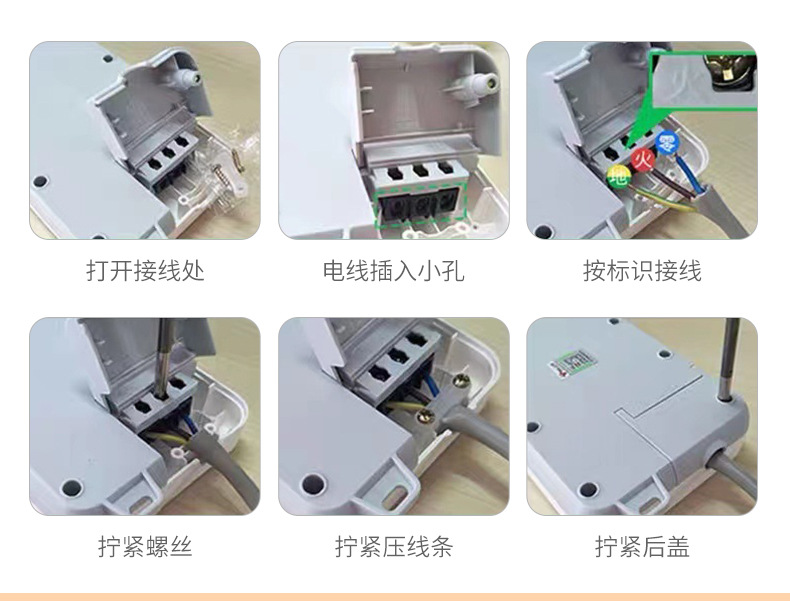 打开接线处

电线插入小孔

地 火 零

按标识接线

拧紧螺丝

拧紧压线条

拧紧后盖