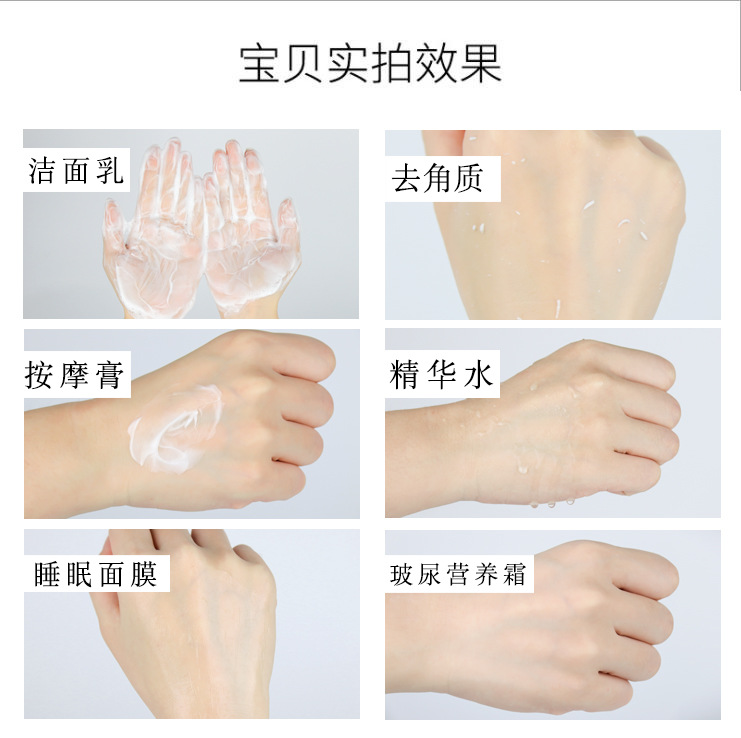 宝贝实拍效果

洁面乳

去角质

按摩膏

精华水

睡眠面膜

玻尿营养霜