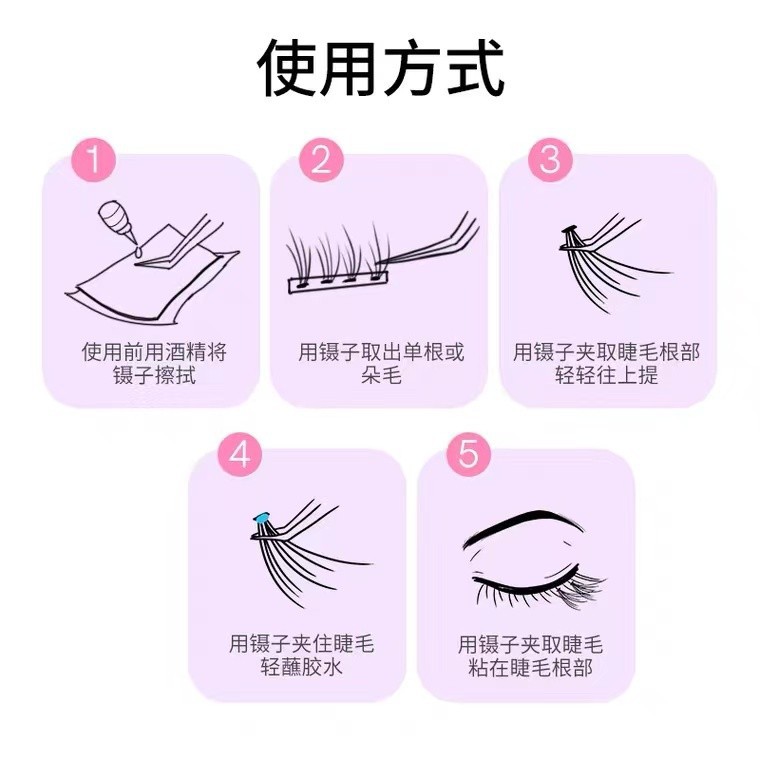 使用方式

1
使用前用酒精将镊子擦拭

2
用镊子取出单根或朵毛

3
用镊子夹取睫毛根部轻轻往上提

4
用镊子夹住睫毛轻蘸胶水

5
用镊子夹取睫毛粘在睫毛根部