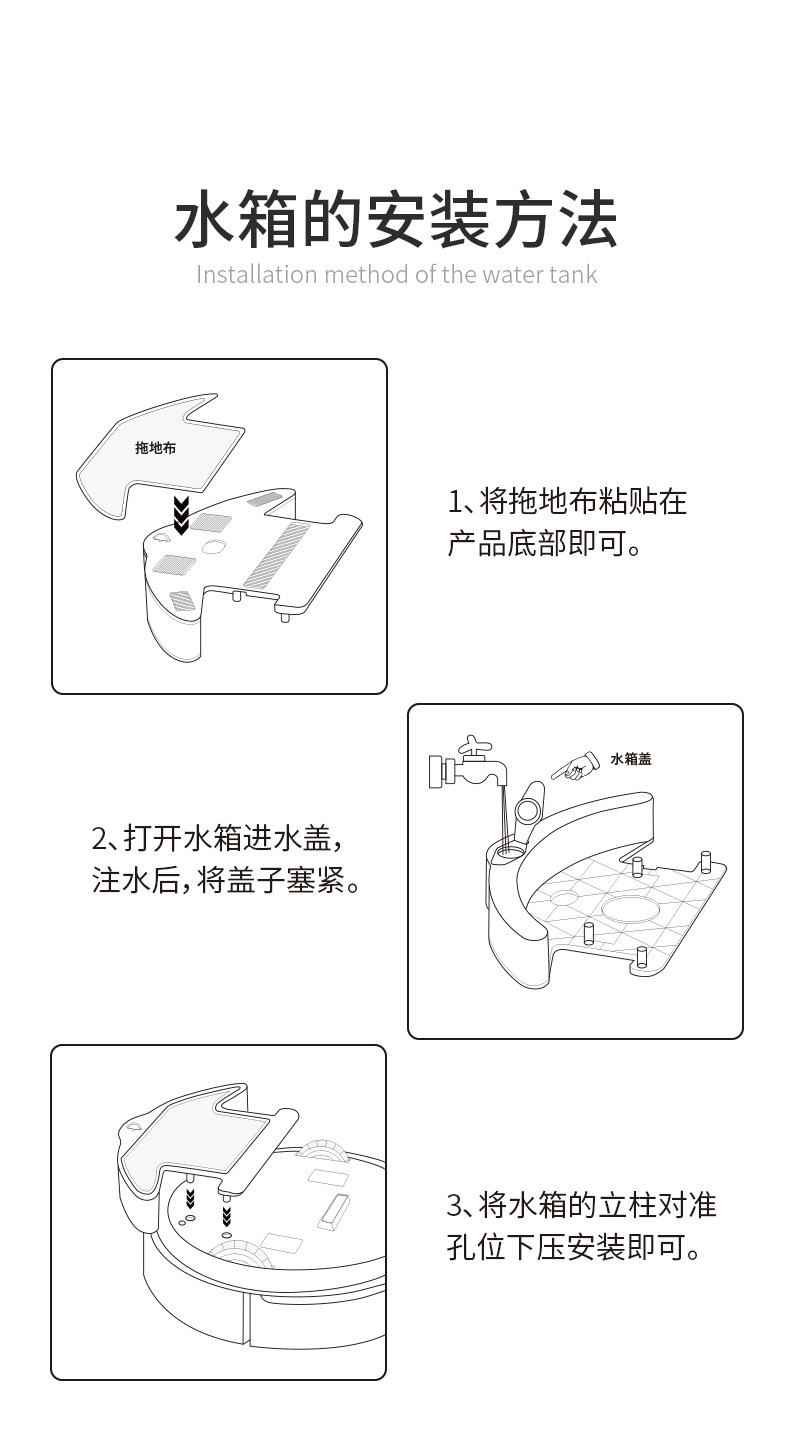 水箱的安装方法
Installation method of the water tank

拖地布

1、将拖地布粘贴在产品底部即可。

水箱盖

2、打开水箱进水盖，注水后，将盖子塞紧。

3、将水箱的立柱对准孔位下压安装即可。