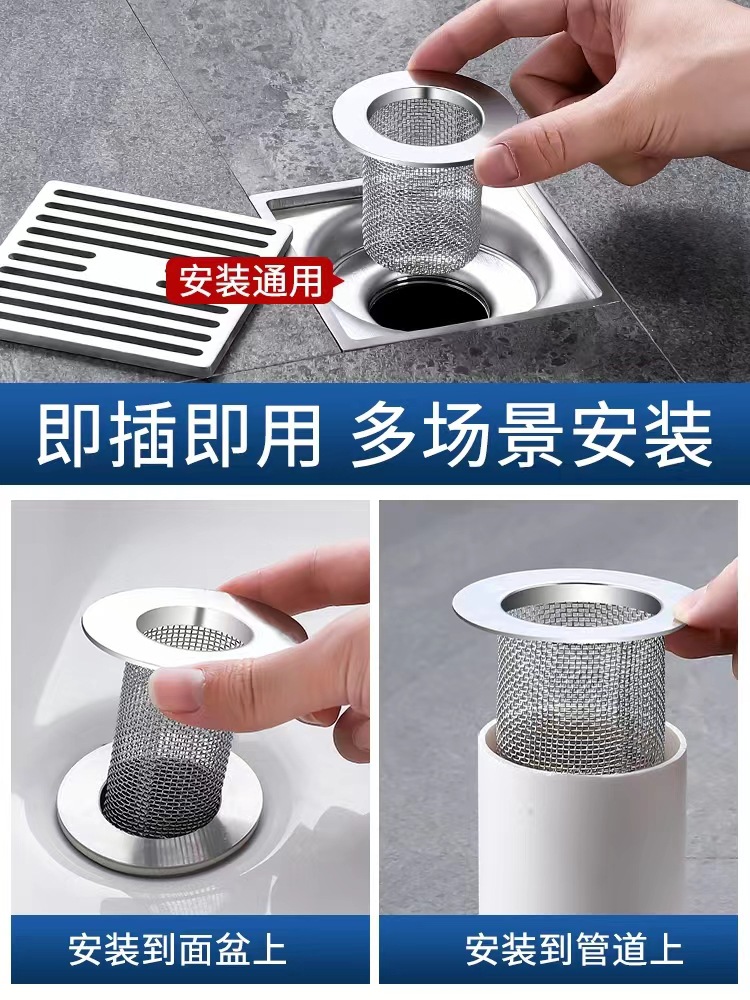 安装通用

即插即用 多场景安装

安装到面盆上

安装到管道上