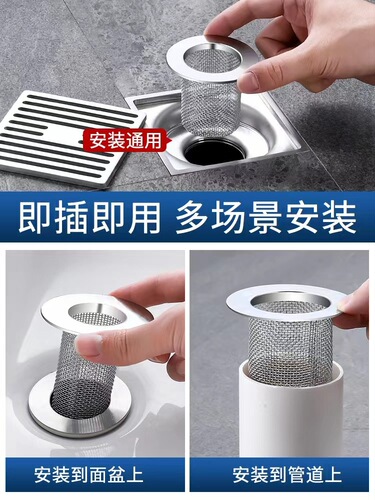 安装通用

即插即用 多场景安装

安装到面盆上

安装到管道上