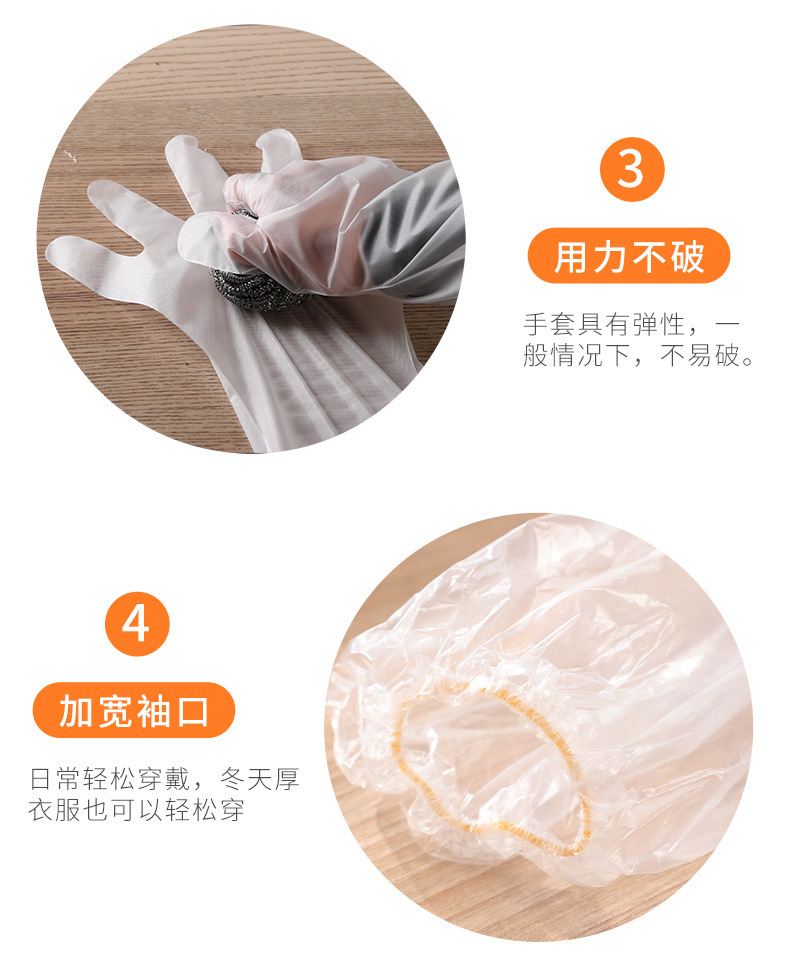 3

用力不破

手套具有弹性，一般情况下，不易破。

4

加宽袖口

日常轻松穿戴，冬天厚衣服也可以轻松穿