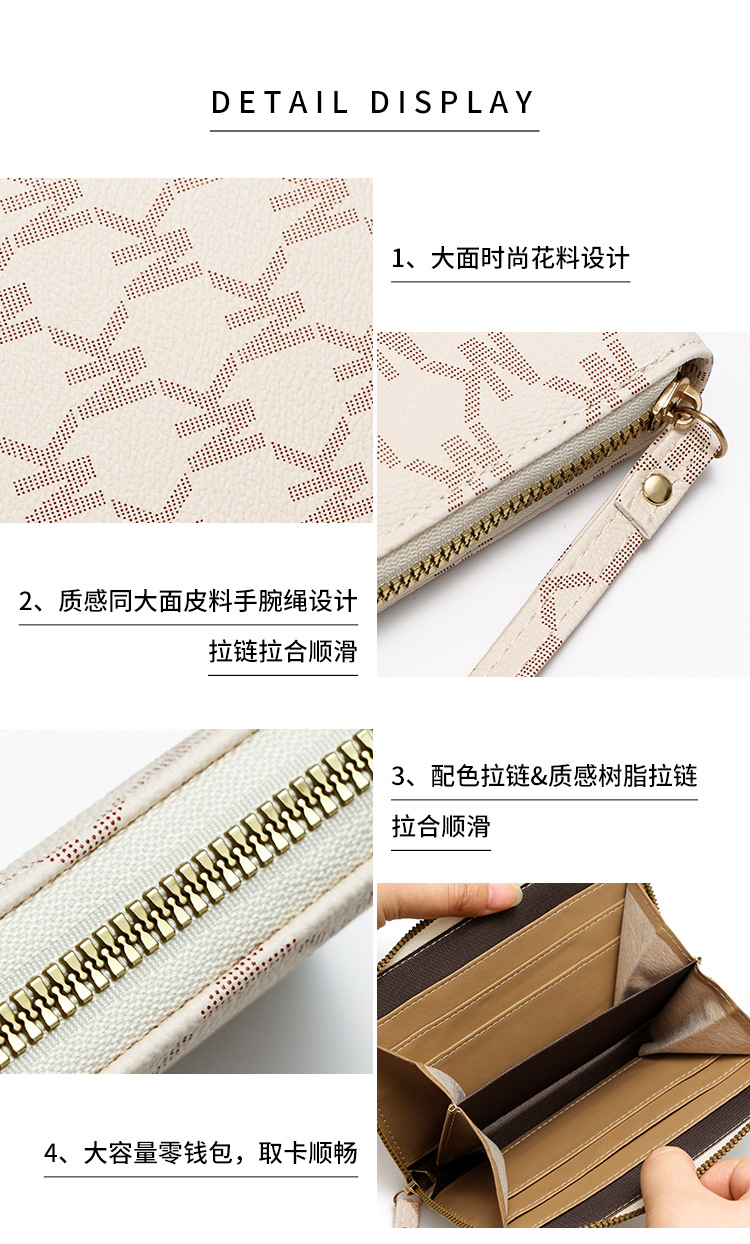 DETAIL DISPLAY

1、大面时尚花料设计

2、质感同大面皮料手腕绳设计

拉链拉合顺滑

3、配色拉链&质感树脂拉链

拉合顺滑

4、大容量零钱包，取卡顺畅