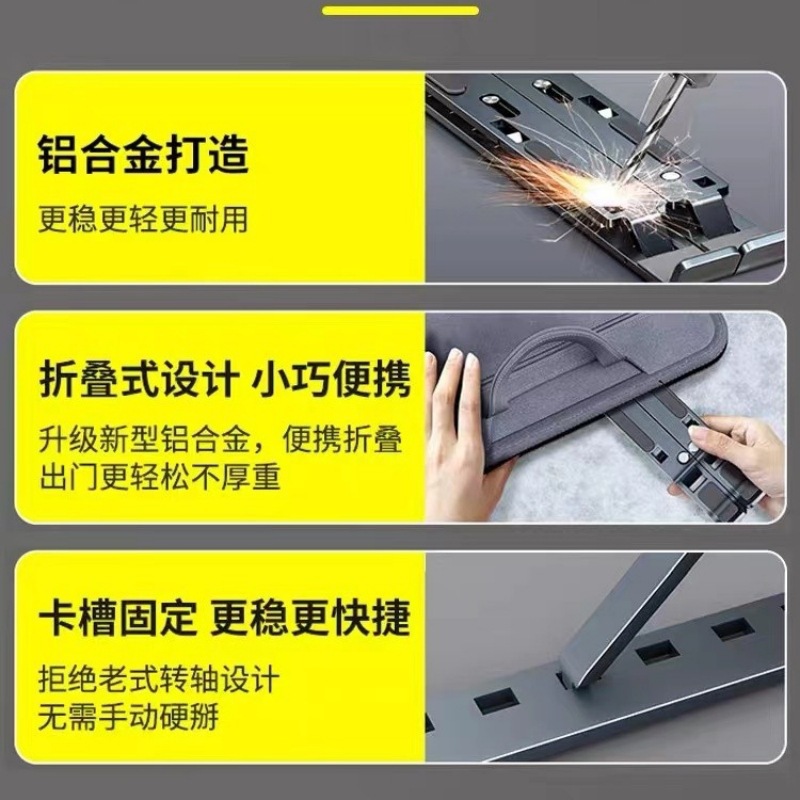 铝合金打造

更稳更轻更耐用

折叠式设计 小巧便携

升级新型铝合金，便携折叠
出门更轻松不厚重

卡槽固定 更稳更快捷

拒绝老式转轴设计
无需手动硬掰