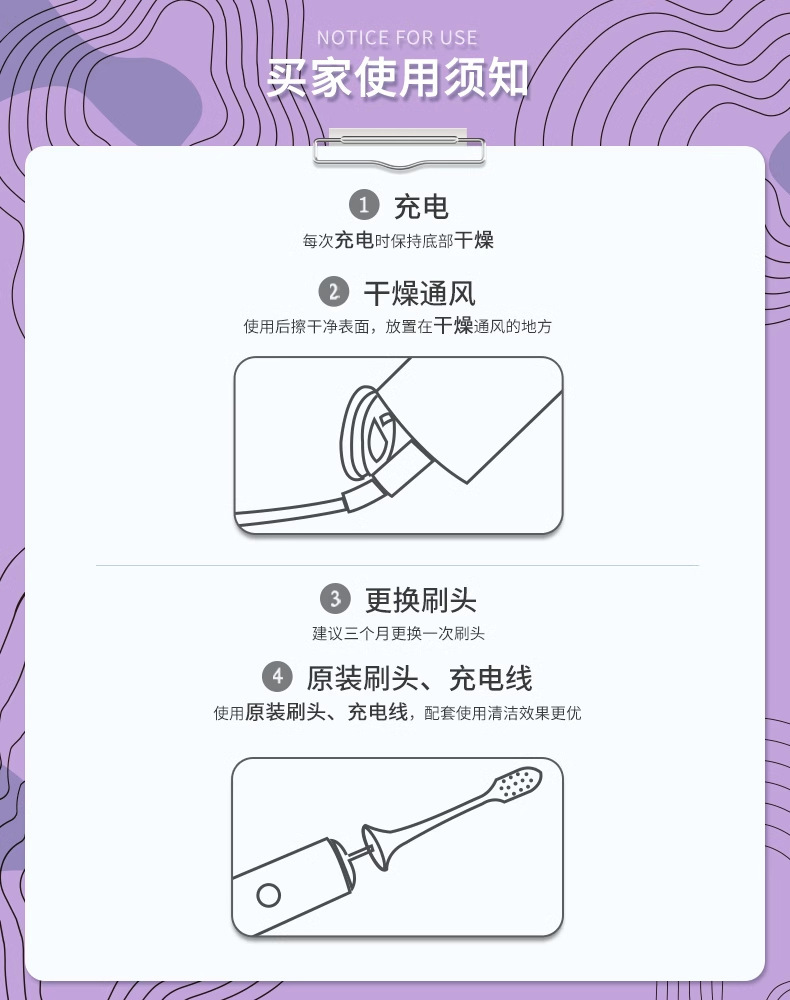 NOTICE FOR USE
买家使用须知

1 充电
每次充电时保持底部干燥

2 干燥通风
使用后擦干净表面，放置在干燥通风的地方

3 更换刷头
建议三个月更换一次刷头

4 原装刷头、充电线
使用原装刷头、充电线，配套使用清洁效果更优