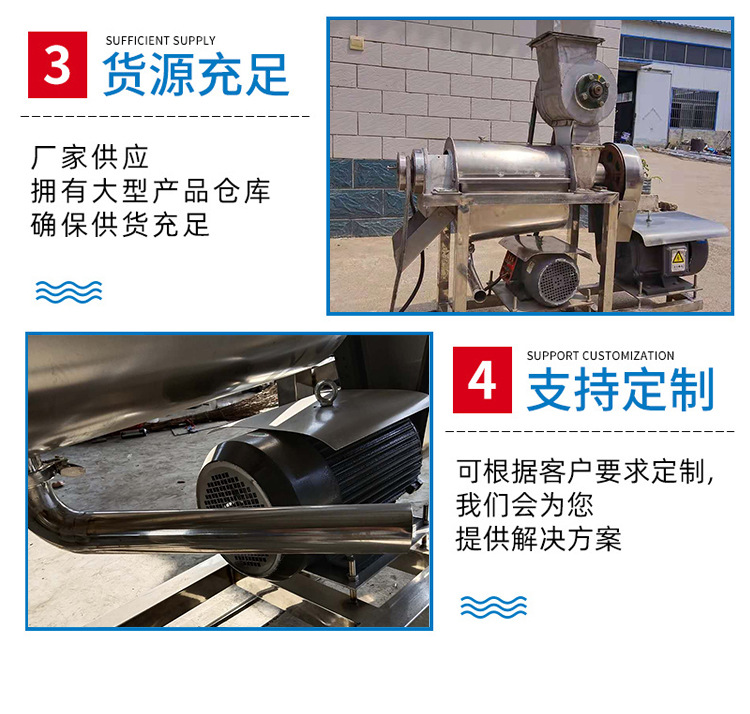 3 SUFFICIENT SUPPLY
货源充足

厂家供应
拥有大型产品仓库
确保供货充足

4 SUPPORT CUSTOMIZATION
支持定制

可根据客户要求定制,
我们会为您
提供解决方案