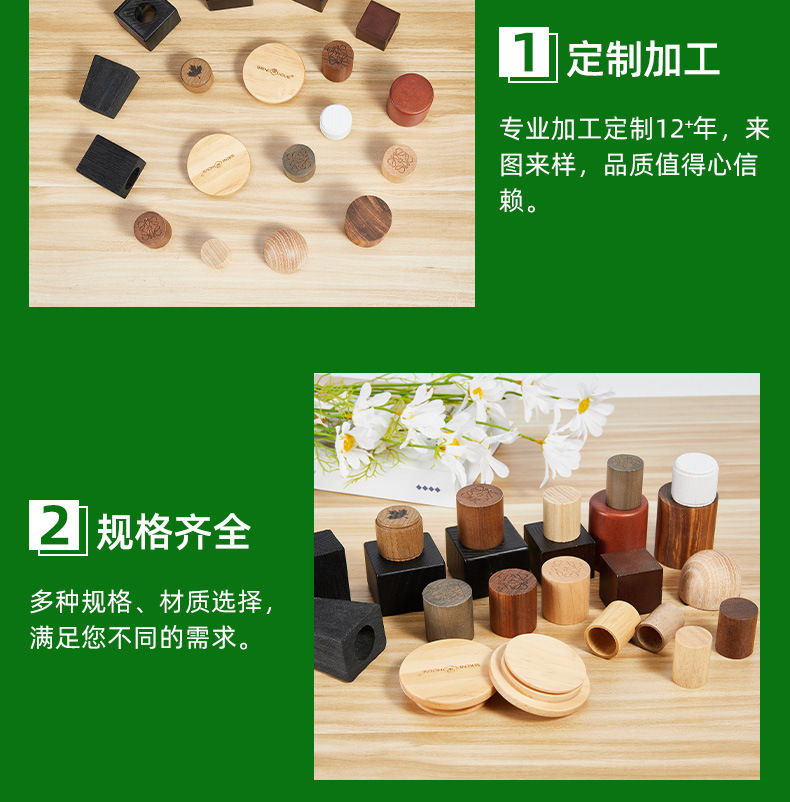 1 定制加工

专业加工定制12⁺年，来图来样，品质值得心信赖。

2 规格齐全

多种规格、材质选择，满足您不同的需求。