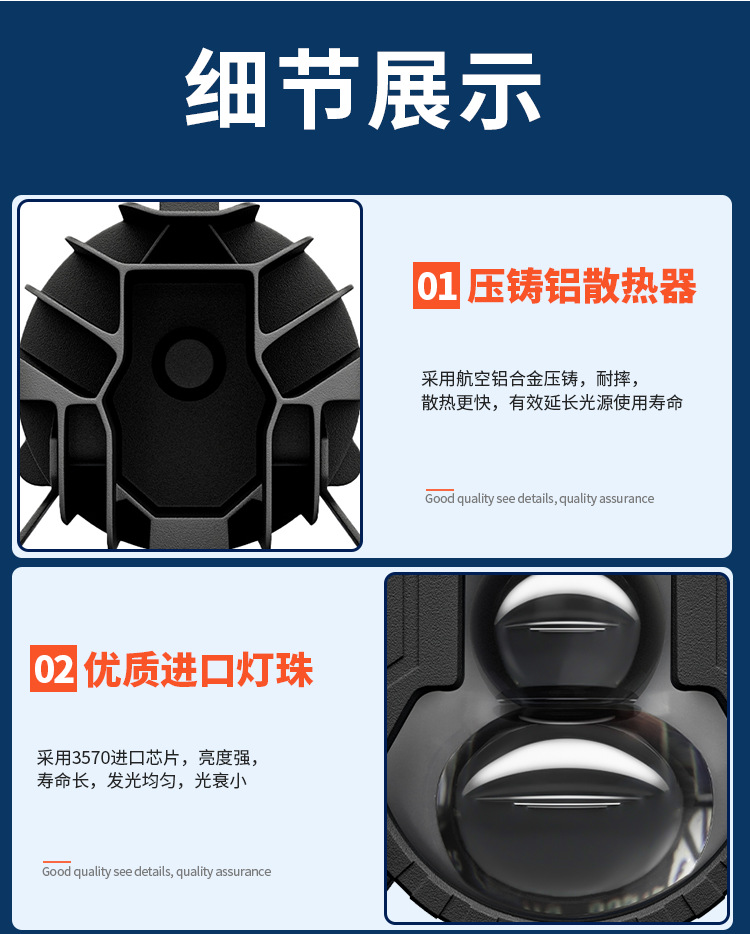 细节展示

01 压铸铝散热器

采用航空铝合金压铸，耐摔，散热更快，有效延长光源使用寿命

Good quality see details, quality assurance

02 优质进口灯珠

采用3570进口芯片，亮度强，寿命长，发光均匀，光衰小

Good quality see details, quality assurance