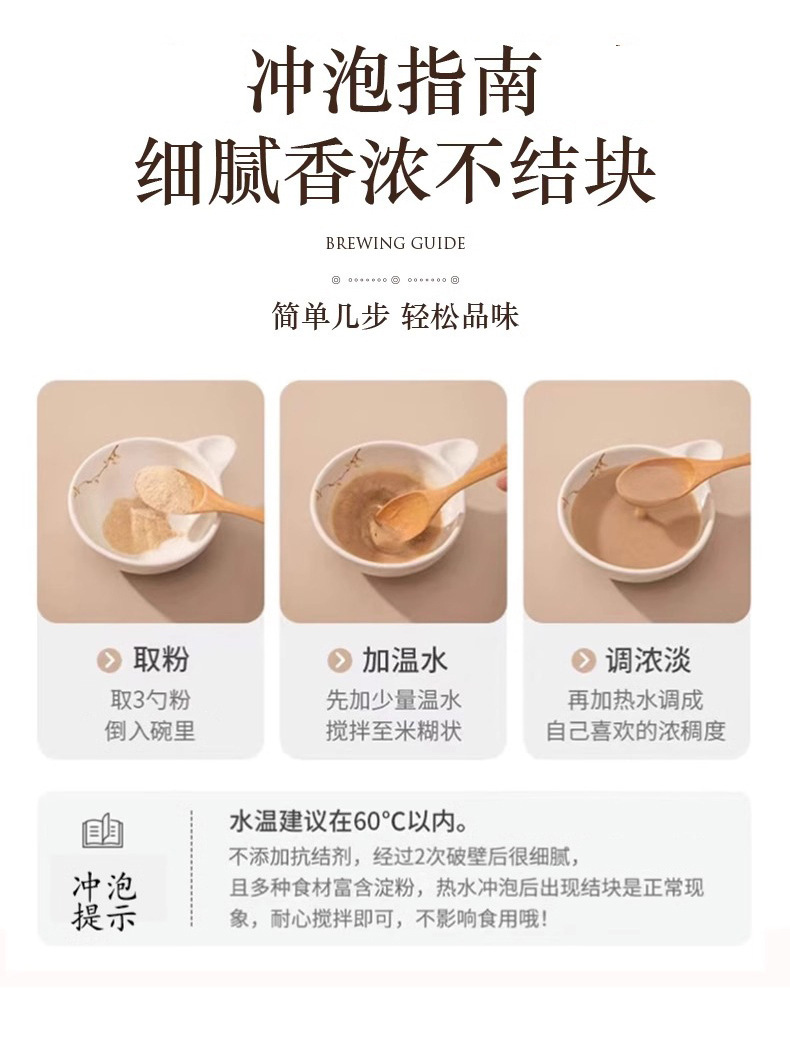 冲泡指南
细腻香浓不结块

BREWING GUIDE

简单几步 轻松品味

取粉
取3勺粉
倒入碗里

加温水
先加少量温水
搅拌至米糊状

调浓淡
再加热水调成
自己喜欢的浓稠度

冲泡提示

水温建议在60°C以内。
不添加抗结剂，经过2次破壁后很细腻，且多种食材富含淀粉，热水冲泡后出现结块是正常现象，耐心搅拌即可，不影响食用哦！