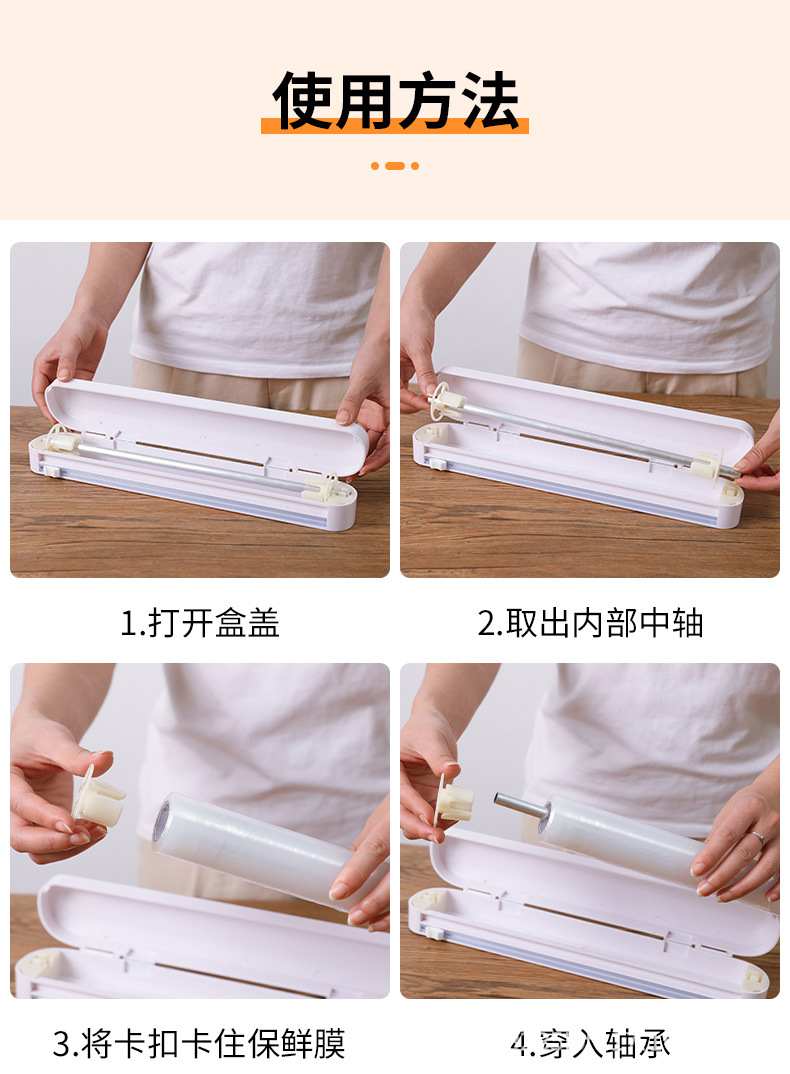 使用方法

1.打开盒盖

2.取出内部中轴

3.将卡扣卡住保鲜膜

4.穿入轴承