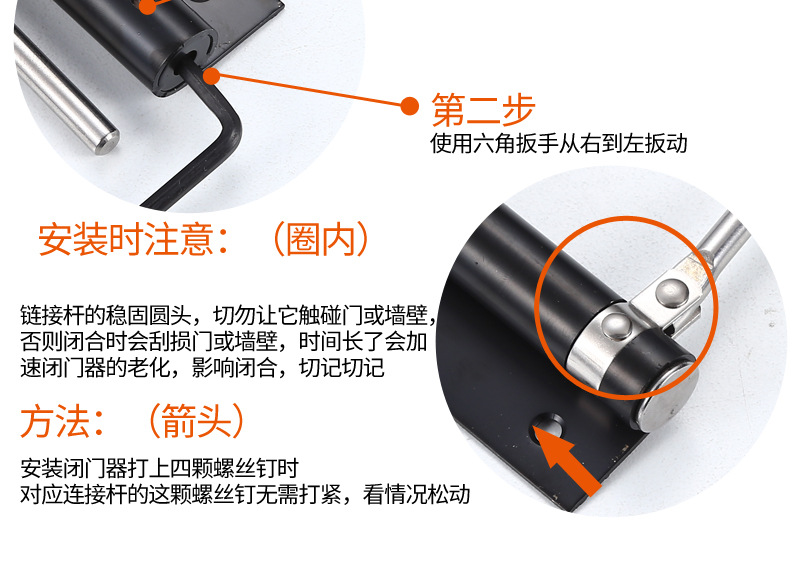 第二步
使用六角扳手从右到左扳动

安装时注意：（圈内）

链接杆的稳固圆头，切勿让它触碰门或墙壁，否则闭合时会刮损门或墙壁，时间长了会加速闭门器的老化，影响闭合，切记切记

方法：（箭头）

安装闭门器打上四颗螺丝钉时
对应连接杆的这颗螺丝钉无需打紧，看情况松动