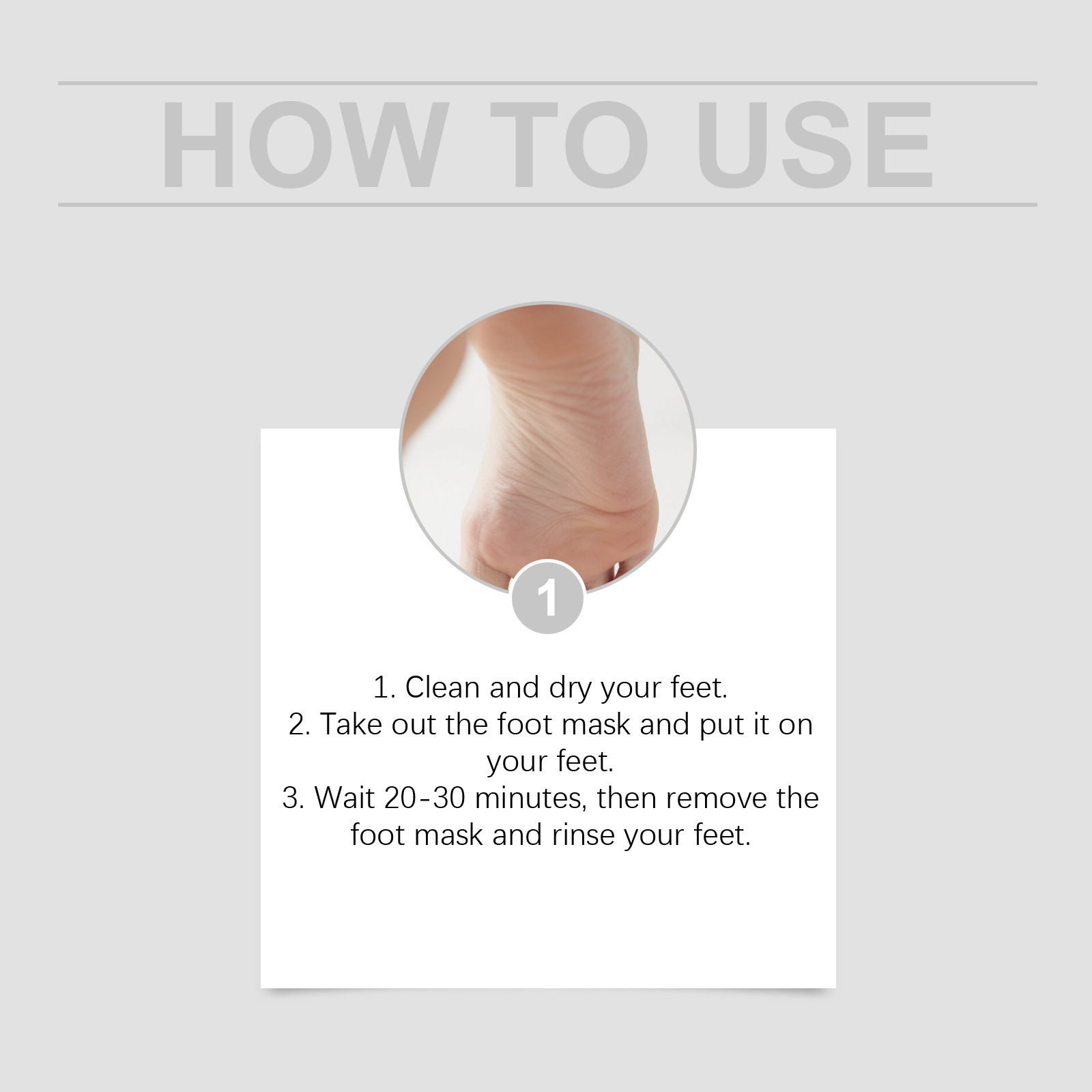 HOW TO USE

1

1. Clean and dry your feet.
2. Take out the foot mask and put it on your feet.
3. Wait 20-30 minutes, then remove the foot mask and rinse your feet.