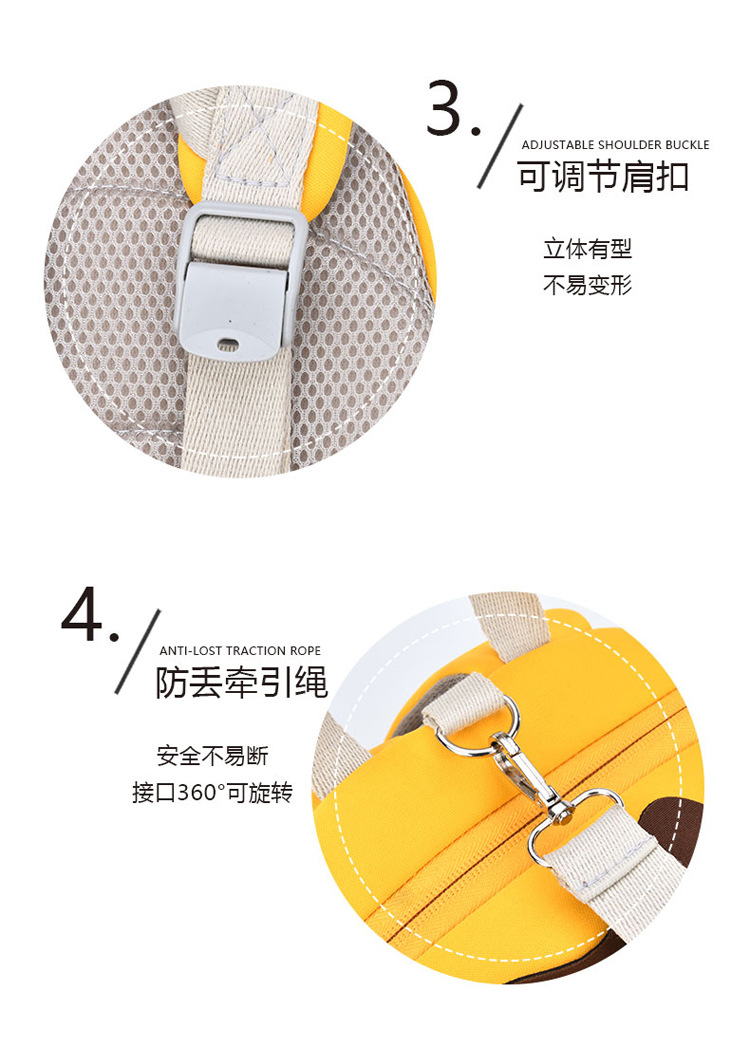 3.

ADJUSTABLE SHOULDER BUCKLE

可调节肩扣

立体有型
不易变形

4.

ANTI-LOST TRACTION ROPE

防丢牵引绳

安全不易断
接口360°可旋转