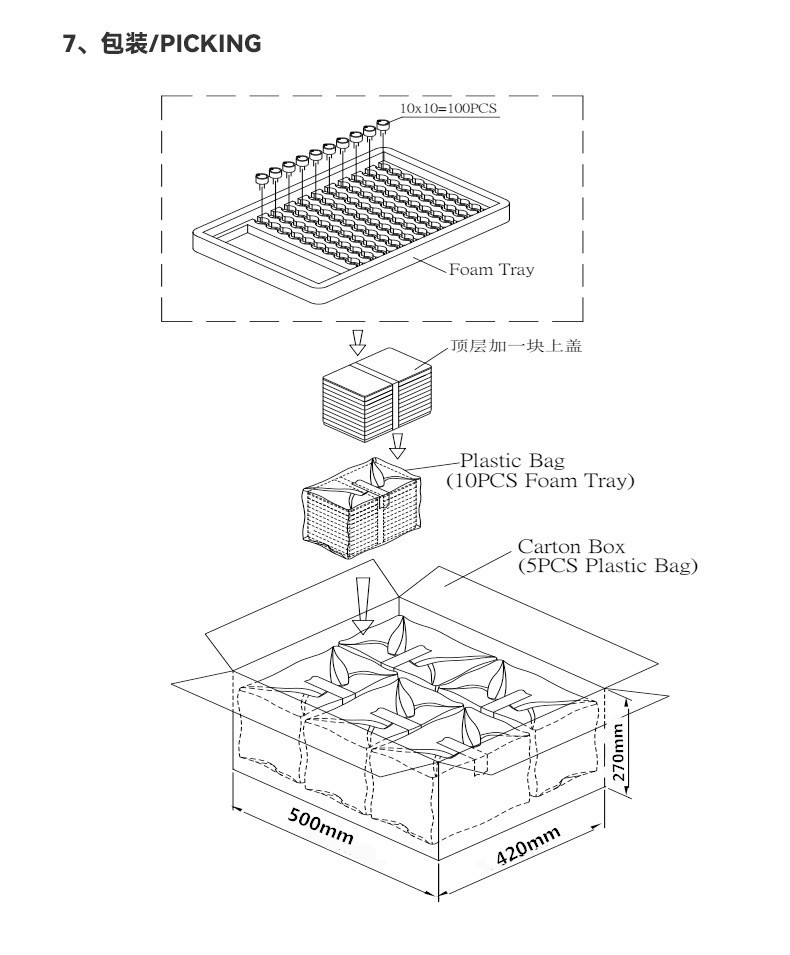 7、包装/PICKING

10x10=100PCS

Foam Tray

顶层加一块上盖

Plastic Bag
(10PCS Foam Tray)

Carton Box
(5PCS Plastic Bag)

270mm

500mm

420mm